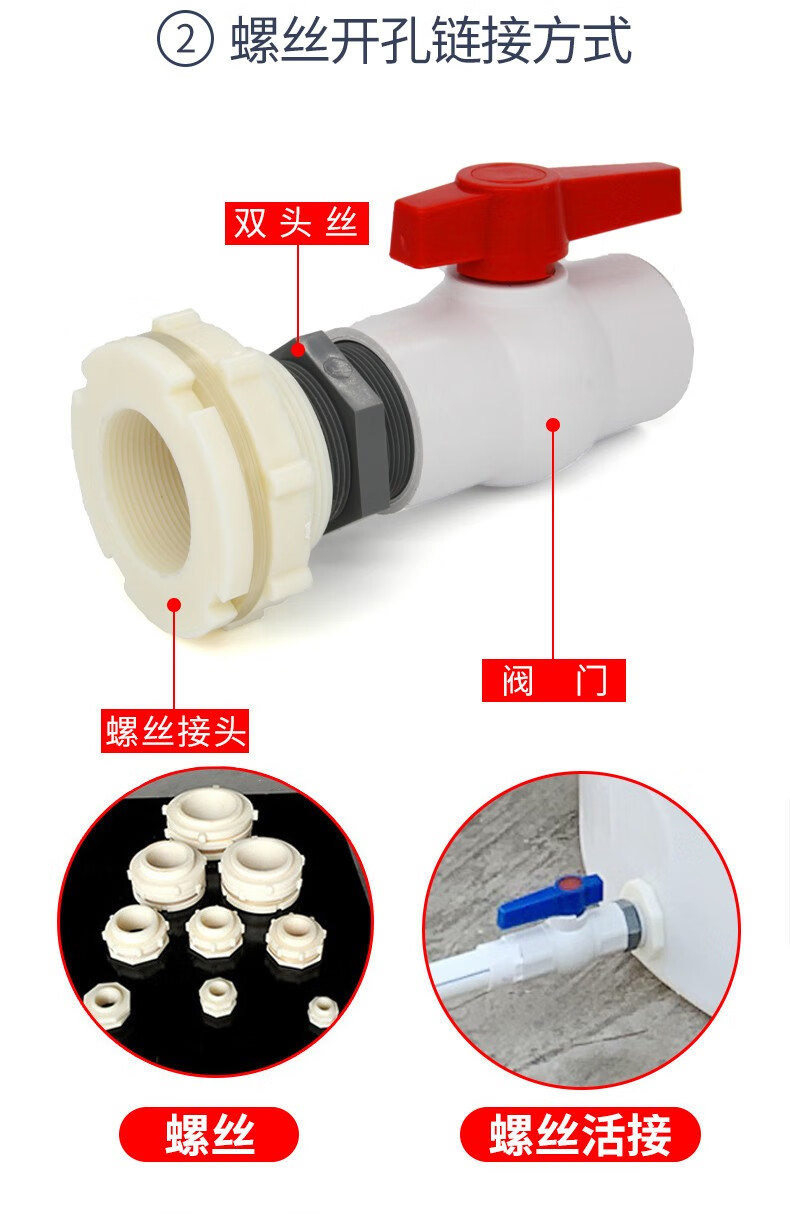 ② 螺丝开孔链接方式

双头丝

阀 门

螺丝接头

螺丝

螺丝活接