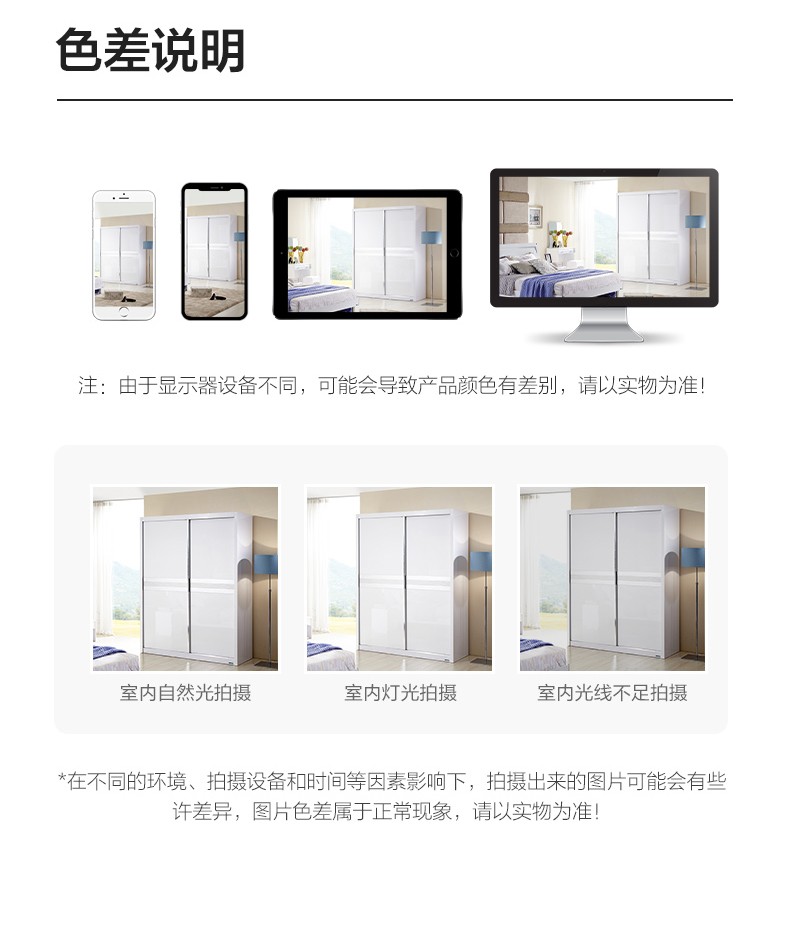 色差说明

注：由于显示器设备不同，可能会导致产品颜色有差别，请以实物为准！

室内自然光拍摄

室内灯光拍摄

室内光线不足拍摄

*在不同的环境、拍摄设备和时间等因素影响下，拍摄出来的图片可能会有些许差异，图片色差属于正常现象，请以实物为准！