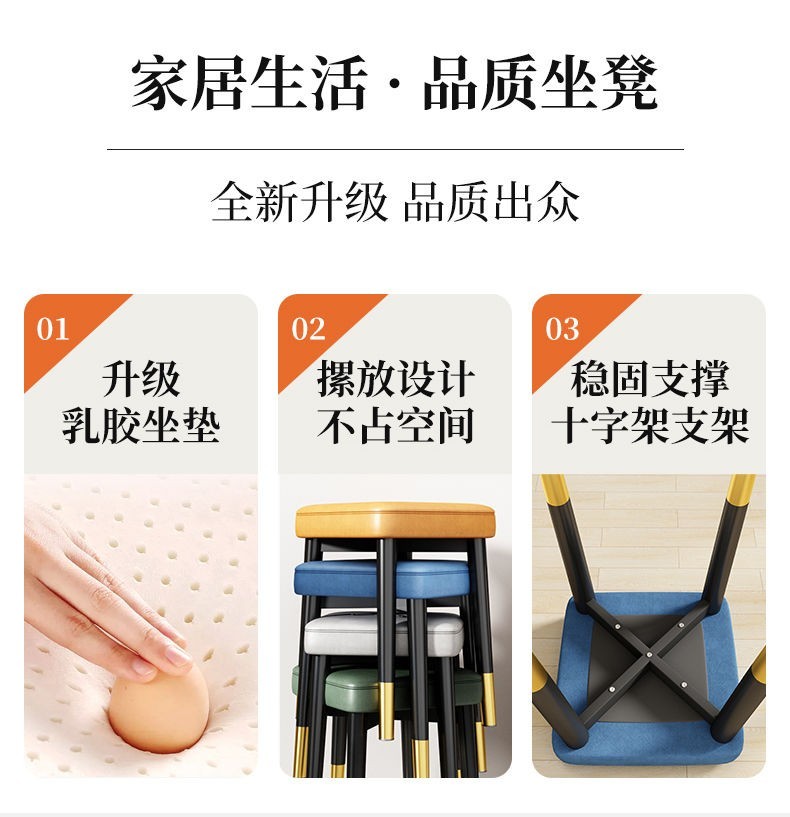 家居生活 · 品质坐凳

全新升级 品质出众

01
升级
乳胶坐垫

02
摞放设计
不占空间

03
稳固支撑
十字架支架