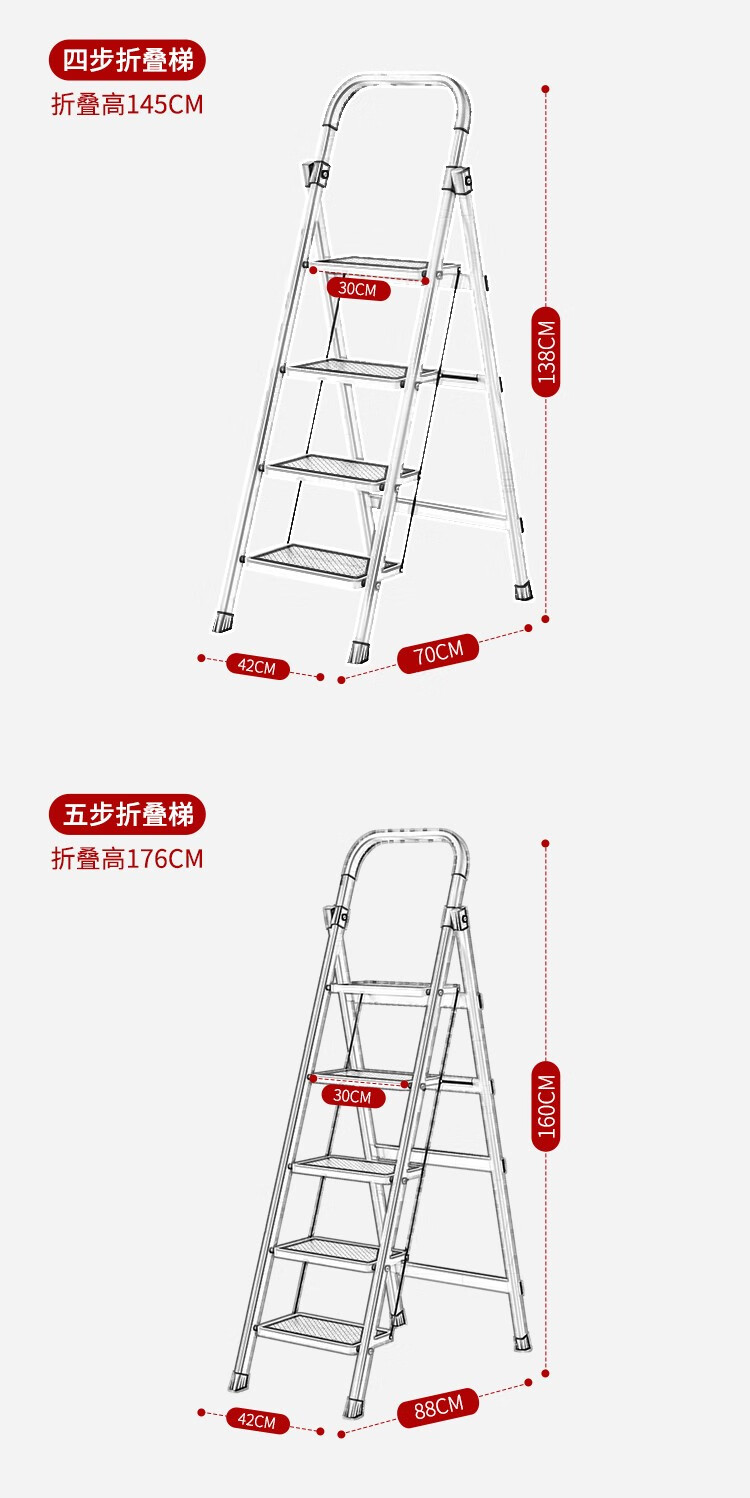 四步折叠梯
折叠高145CM

30CM
138CM
42CM
70CM

五步折叠梯
折叠高176CM

30CM
160CM
42CM
88CM