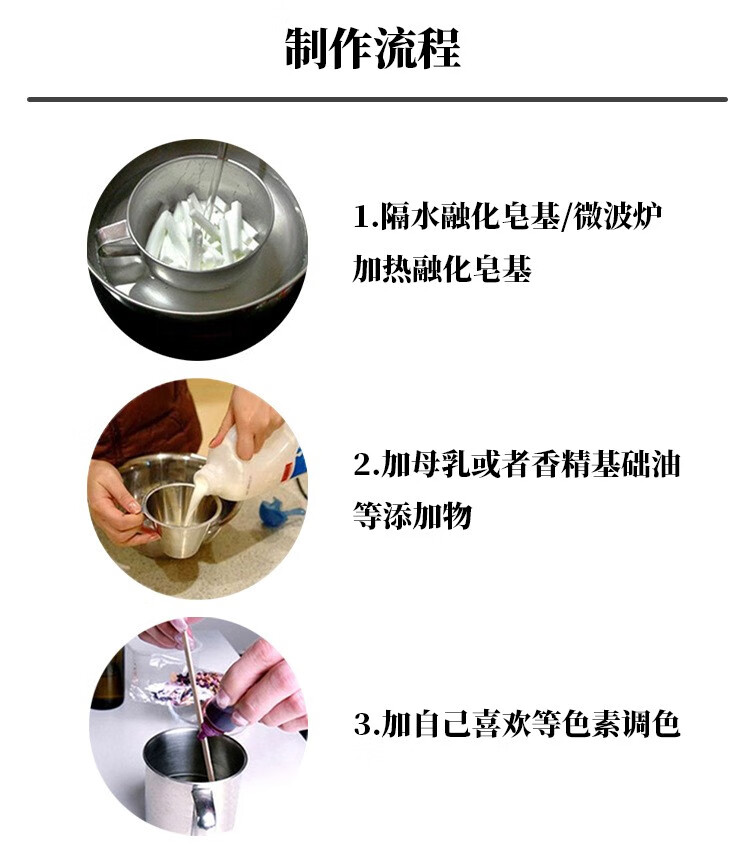 制作流程

1.隔水融化皂基/微波炉加热融化皂基

2.加母乳或者香精基础油等添加物

3.加自己喜欢等色素调色