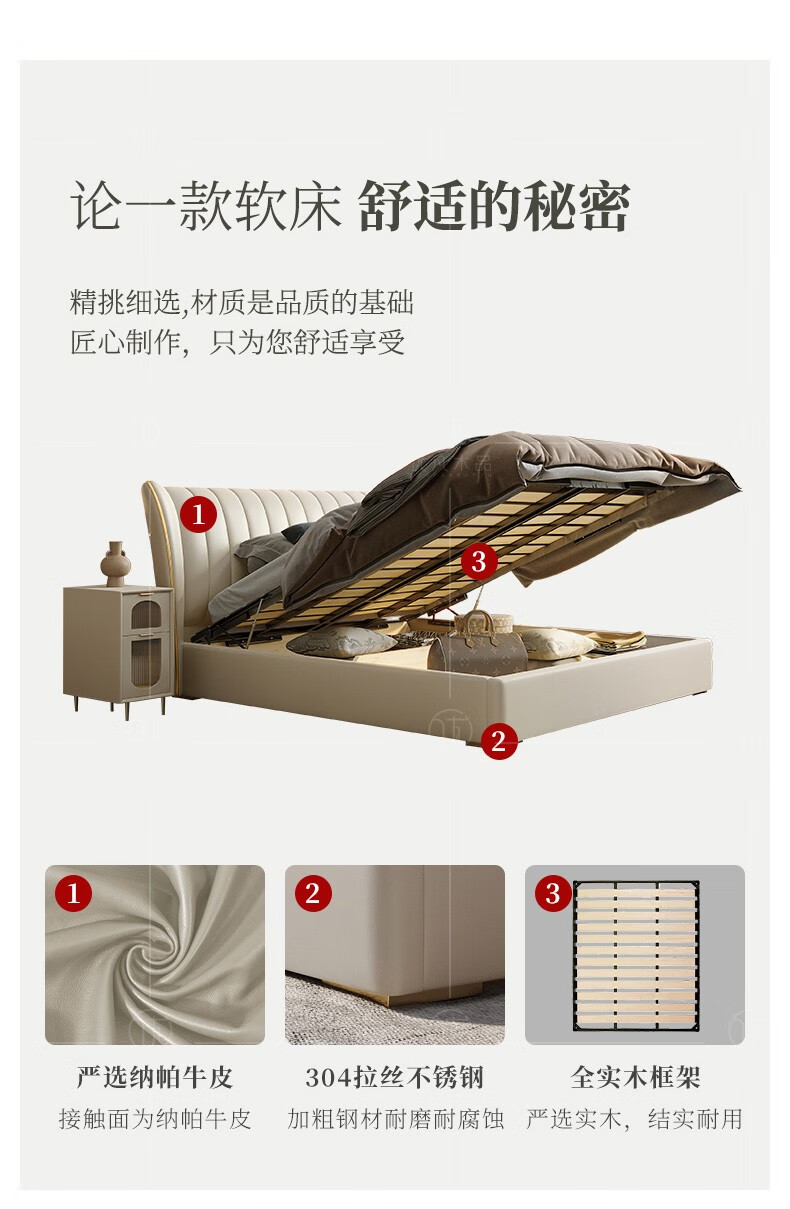 论一款软床 舒适的秘密

精挑细选,材质是品质的基础
匠心制作，只为您舒适享受

1

3

2

1

2

3

严选纳帕牛皮
接触面为纳帕牛皮

304拉丝不锈钢
加粗钢材耐磨耐腐蚀

全实木框架
严选实木，结实耐用