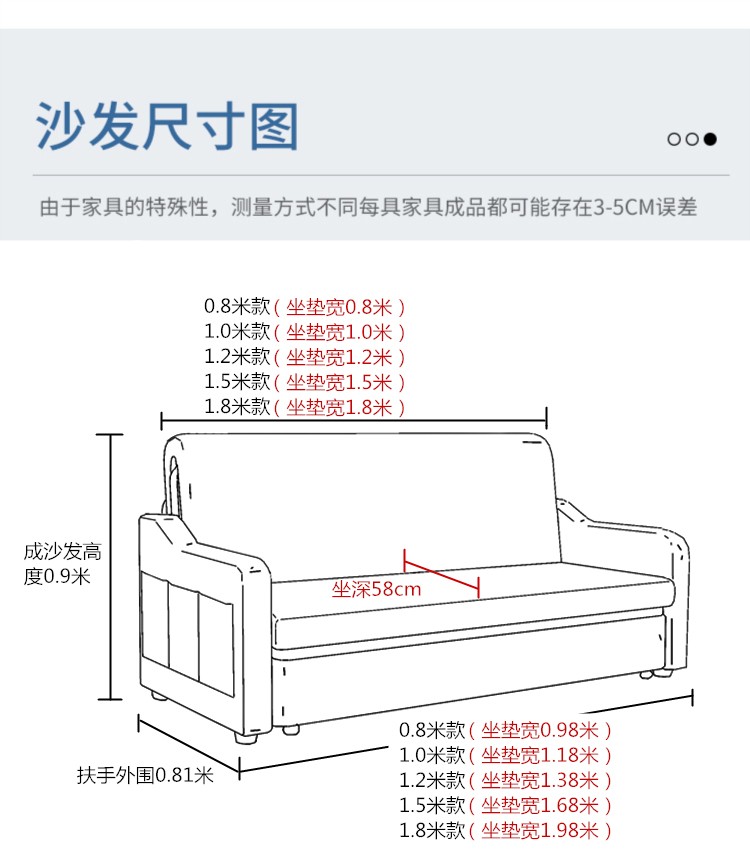 沙发尺寸图

由于家具的特殊性，测量方式不同每具家具成品都可能存在3-5CM误差

0.8米款（坐垫宽0.8米）
1.0米款（坐垫宽1.0米）
1.2米款（坐垫宽1.2米）
1.5米款（坐垫宽1.5米）
1.8米款（坐垫宽1.8米）

成沙发高度0.9米

坐深58cm

扶手外围0.81米

0.8米款（坐垫宽0.98米）
1.0米款（坐垫宽1.18米）
1.2米款（坐垫宽1.38米）
1.5米款（坐垫宽1.68米）
1.8米款（坐垫宽1.98米）