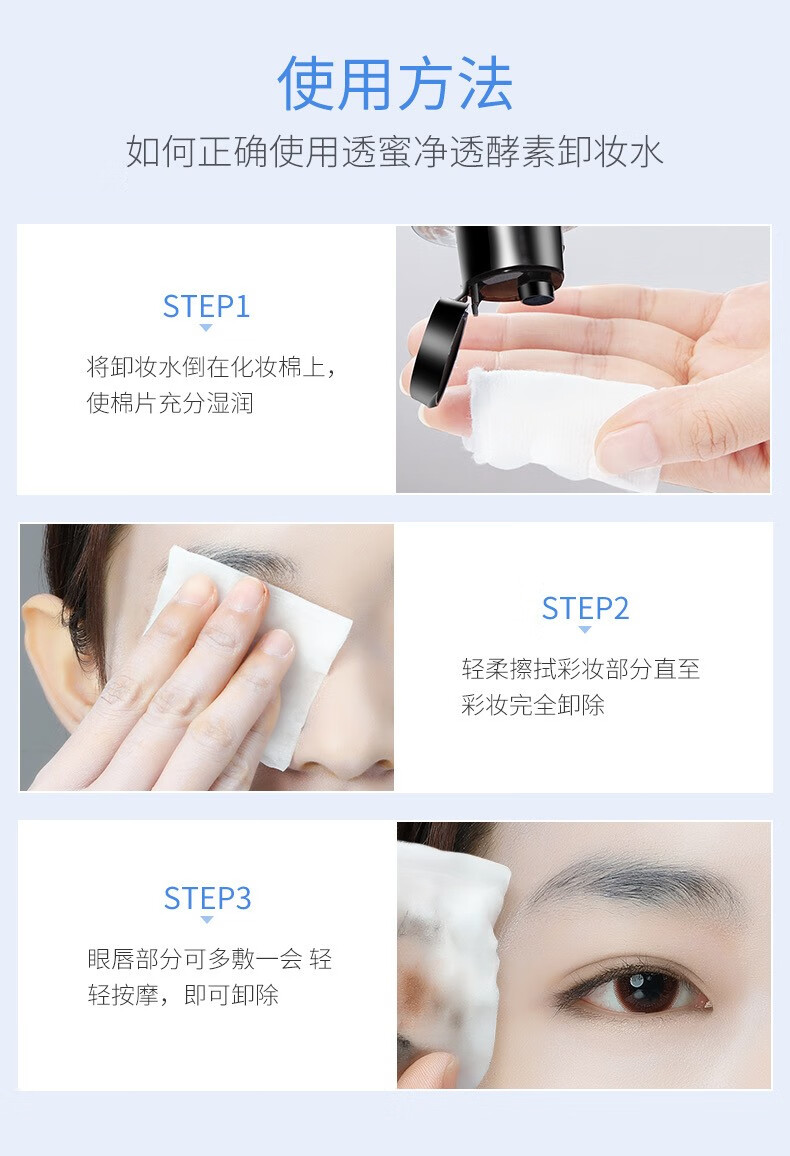 使用方法

如何正确使用透蜜净透酵素卸妆水

STEP1

将卸妆水倒在化妆棉上，使棉片充分湿润

STEP2

轻柔擦拭彩妆部分直至彩妆完全卸除

STEP3

眼唇部分可多敷一会 轻轻按摩，即可卸除