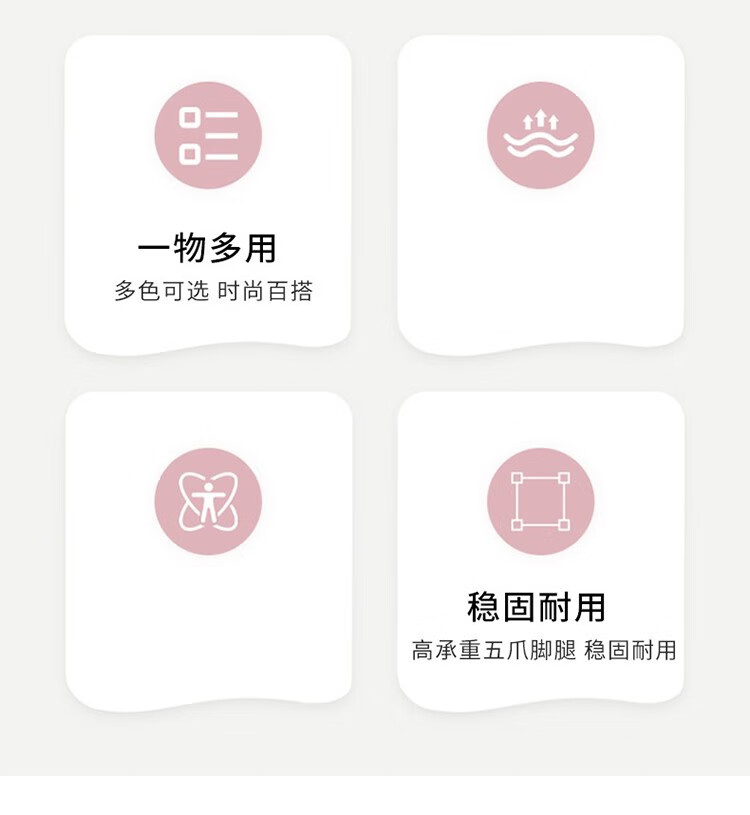 一物多用
多色可选 时尚百搭

稳固耐用
高承重五爪脚腿 稳固耐用