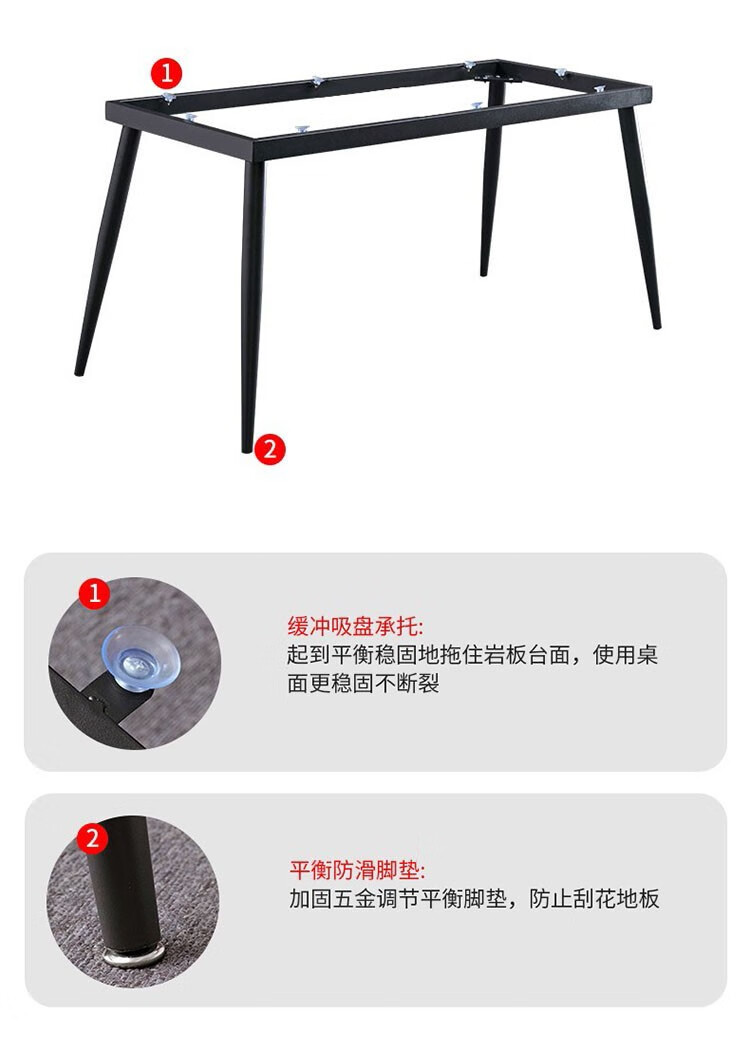 1

2

1

缓冲吸盘承托:
起到平衡稳固地拖住岩板台面，使用桌面更稳固不断裂

2

平衡防滑脚垫:
加固五金调节平衡脚垫，防止刮花地板