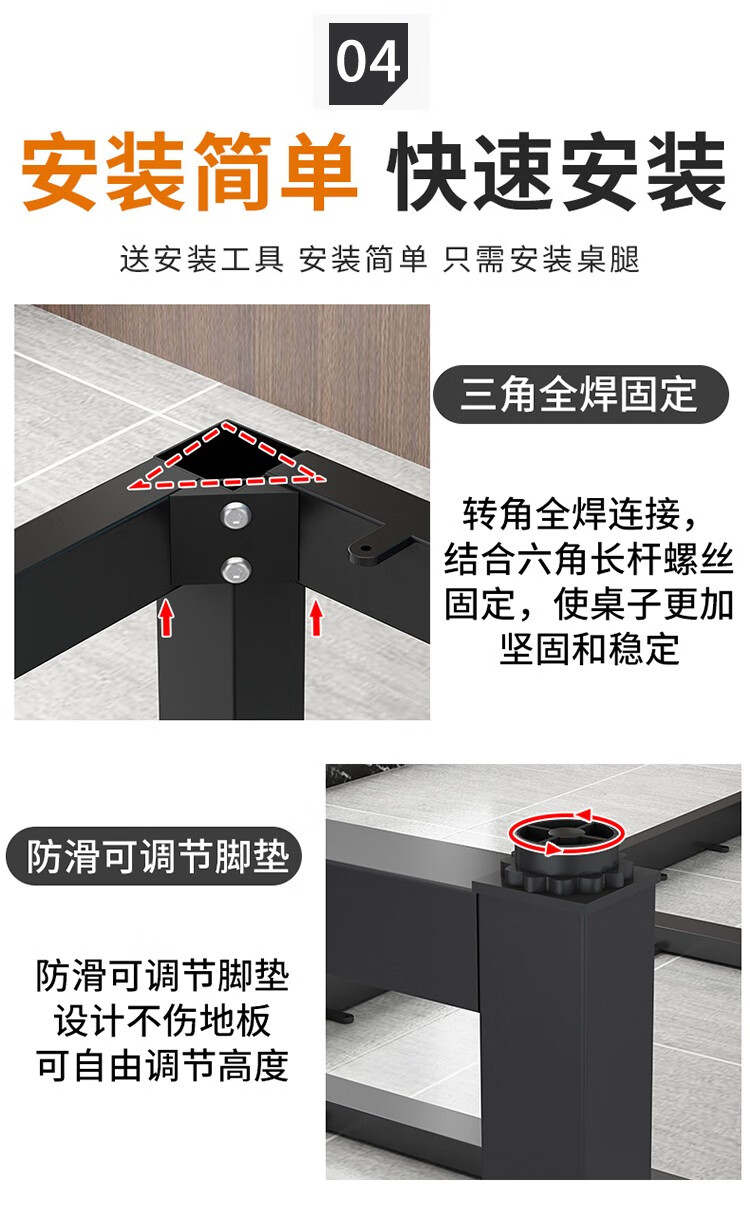 04

安装简单 快速安装

送安装工具 安装简单 只需安装桌腿

三角全焊固定

转角全焊连接，结合六角长杆螺丝固定，使桌子更加坚固和稳定

防滑可调节脚垫

防滑可调节脚垫
设计不伤地板
可自由调节高度