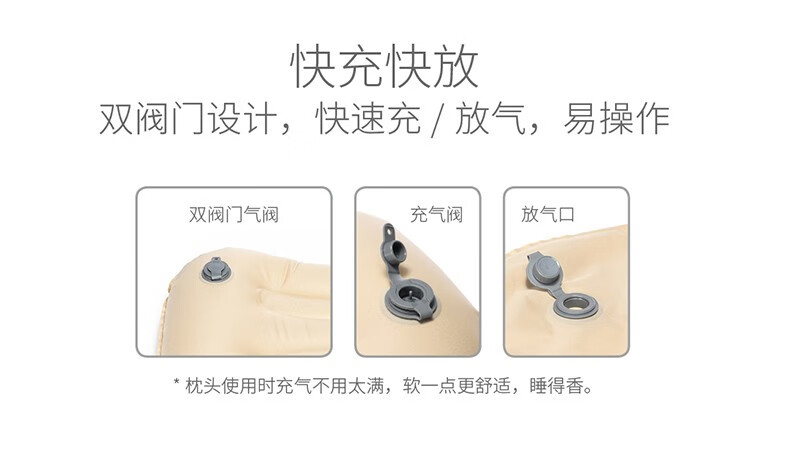 快充快放

双阀门设计，快速充 / 放气，易操作

双阀门气阀

充气阀

放气口

* 枕头使用时充气不用太满，软一点更舒适，睡得香。