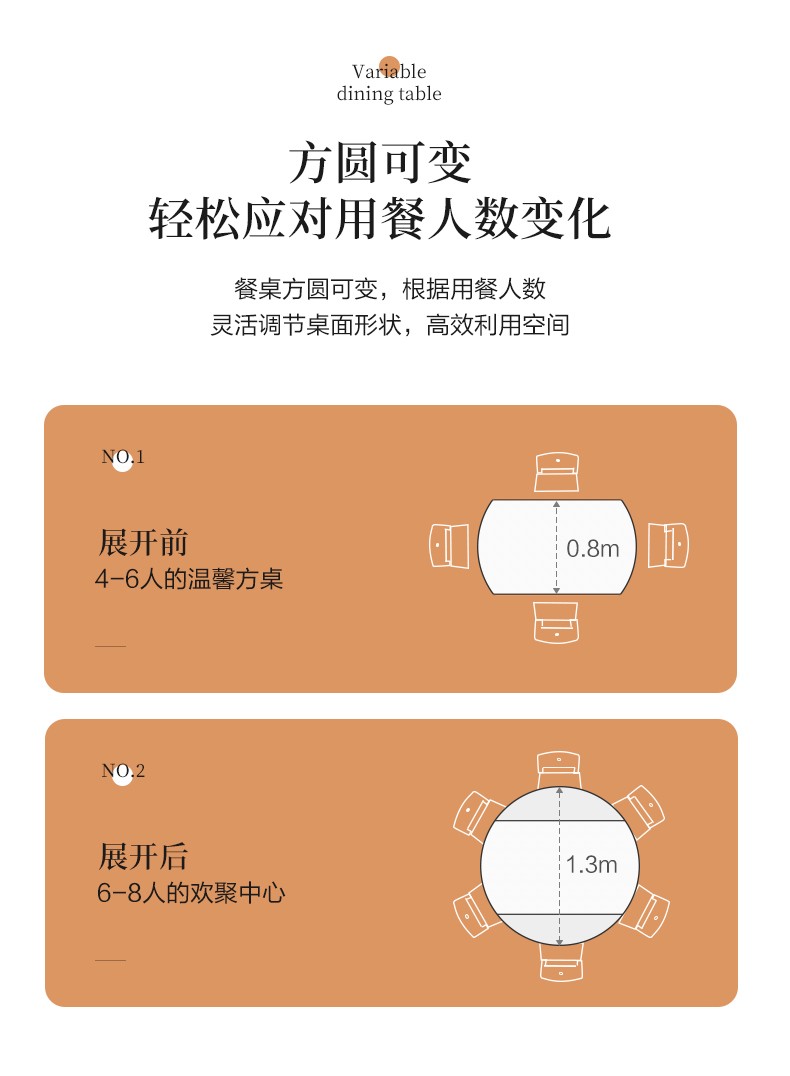 Variable
dining table

方圆可变
轻松应对用餐人数变化

餐桌方圆可变，根据用餐人数
灵活调节桌面形状，高效利用空间

NO.1

展开前
4-6人的温馨方桌

0.8m

NO.2

展开后
6-8人的欢聚中心

1.3m