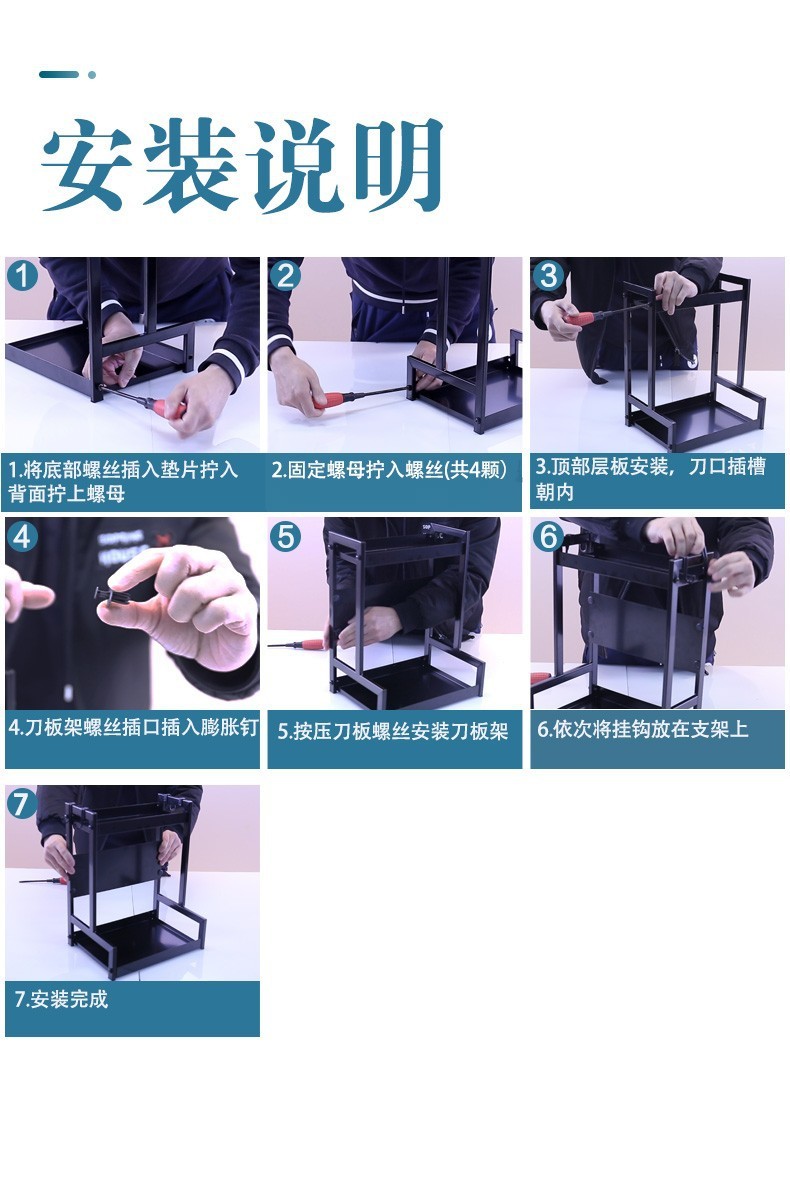 安装说明

1

1.将底部螺丝插入垫片拧入背面拧上螺母

2

2.固定螺母拧入螺丝(共4颗)

3

3.顶部层板安装，刀口插槽朝内

4

4.刀板架螺丝插口插入膨胀钉

5

5.按压刀板螺丝安装刀板架

6

6.依次将挂钩放在支架上

7

7.安装完成