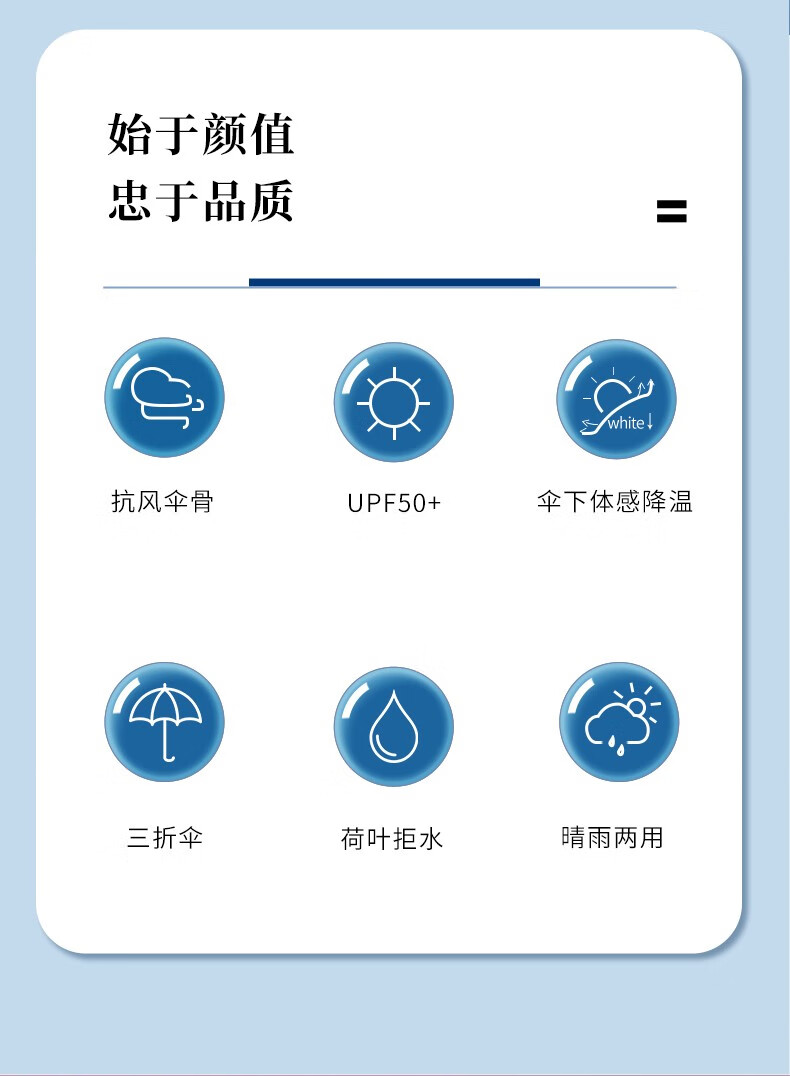 始于颜值
忠于品质

white

抗风伞骨

UPF50+

伞下体感降温

三折伞

荷叶拒水

晴雨两用