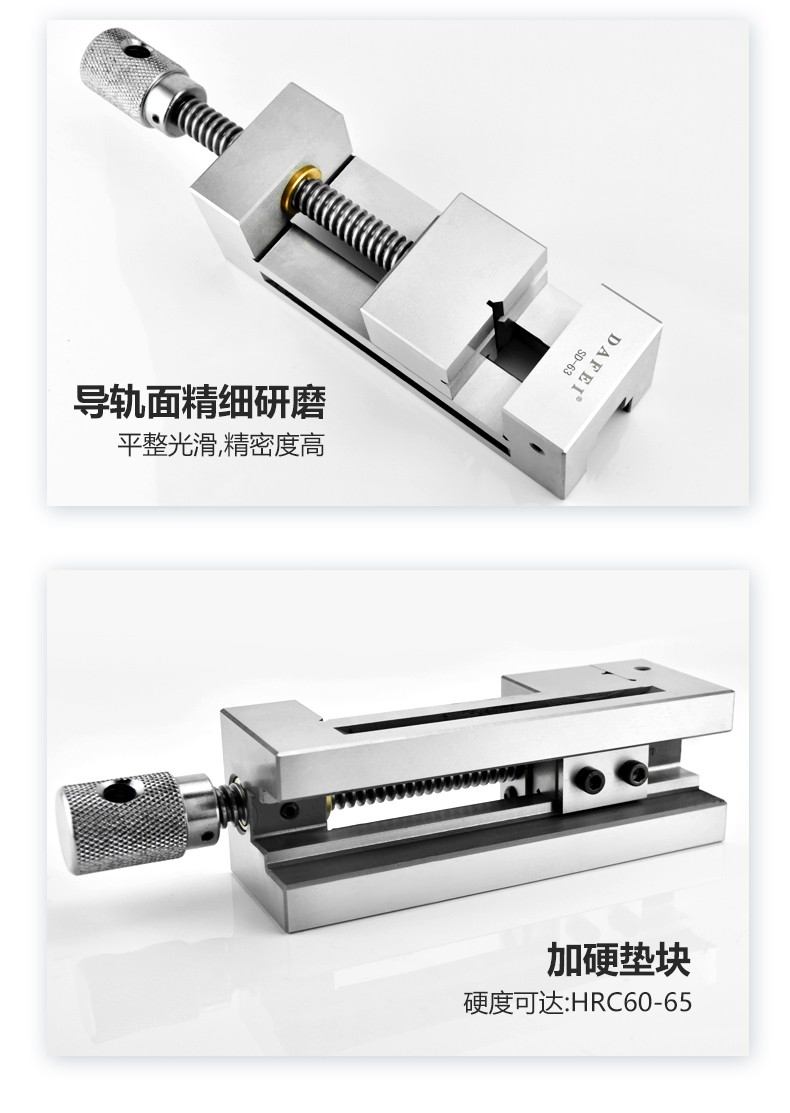 DAFEI®
SD-63

导轨面精细研磨
平整光滑,精密度高

加硬垫块
硬度可达:HRC60-65