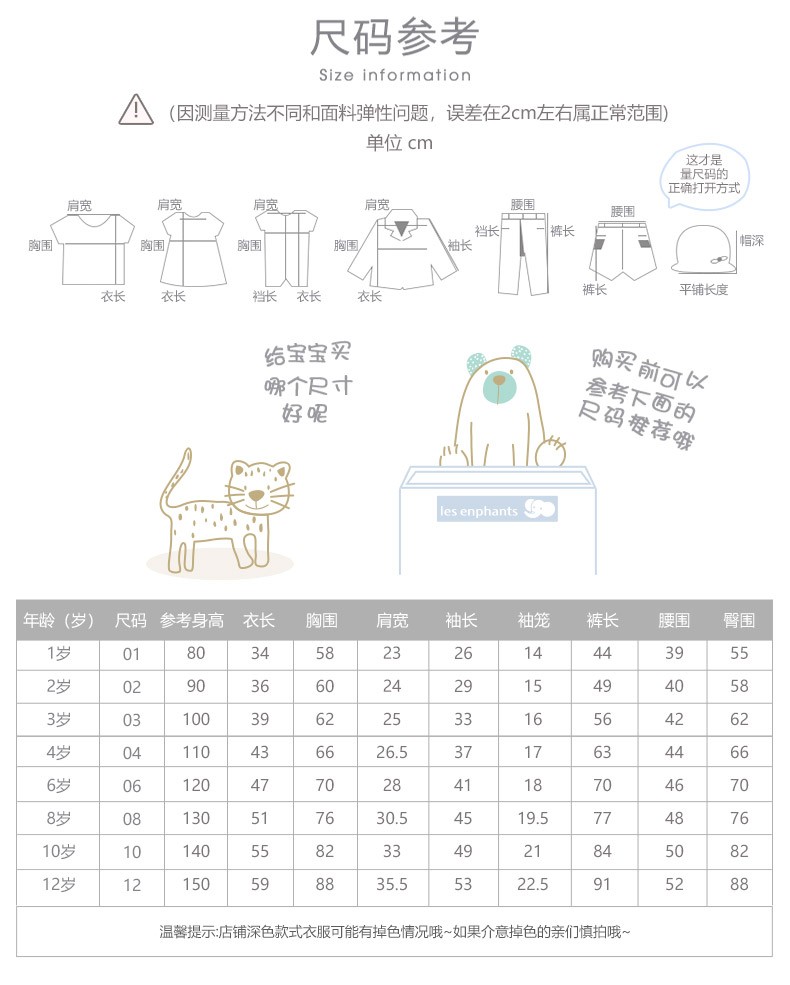 尺码参考

Size information

(因测量方法不同和面料弹性问题，误差在2cm左右属正常范围)

单位 cm

这才是量尺码的正确打开方式

肩宽 胸围 衣长

肩宽 胸围 衣长

肩宽 胸围 裆长 衣长

肩宽 胸围 袖长 衣长

腰围 裆长 裤长

腰围 裤长

帽深 平铺长度

给宝宝买哪个尺寸好呢

购买前可以参考下面的尺码推荐哦

les enphants

| 年龄（岁） | 尺码 | 参考身高 | 衣长 | 胸围 | 肩宽 | 袖长 | 袖笼 | 裤长 | 腰围 | 臀围 |
|---|---|---|---|---|---|---|---|---|---|---|
| 1岁 | 01 | 80 | 34 | 58 | 23 | 26 | 14 | 44 | 39 | 55 |
| 2岁 | 02 | 90 | 36 | 60 | 24 | 29 | 15 | 49 | 40 | 58 |
| 3岁 | 03 | 100 | 39 | 62 | 25 | 33 | 16 | 56 | 42 | 62 |
| 4岁 | 04 | 110 | 43 | 66 | 26.5 | 37 | 17 | 63 | 44 | 66 |
| 6岁 | 06 | 120 | 47 | 70 | 28 | 41 | 18 | 70 | 46 | 70 |
| 8岁 | 08 | 130 | 51 | 76 | 30.5 | 45 | 19.5 | 77 | 48 | 76 |
| 10岁 | 10 | 140 | 55 | 82 | 33 | 49 | 21 | 84 | 50 | 82 |
| 12岁 | 12 | 150 | 59 | 88 | 35.5 | 53 | 22.5 | 91 | 52 | 88 |

温馨提示:店铺深色款式衣服可能有掉色情况哦~如果介意掉色的亲们慎拍哦~