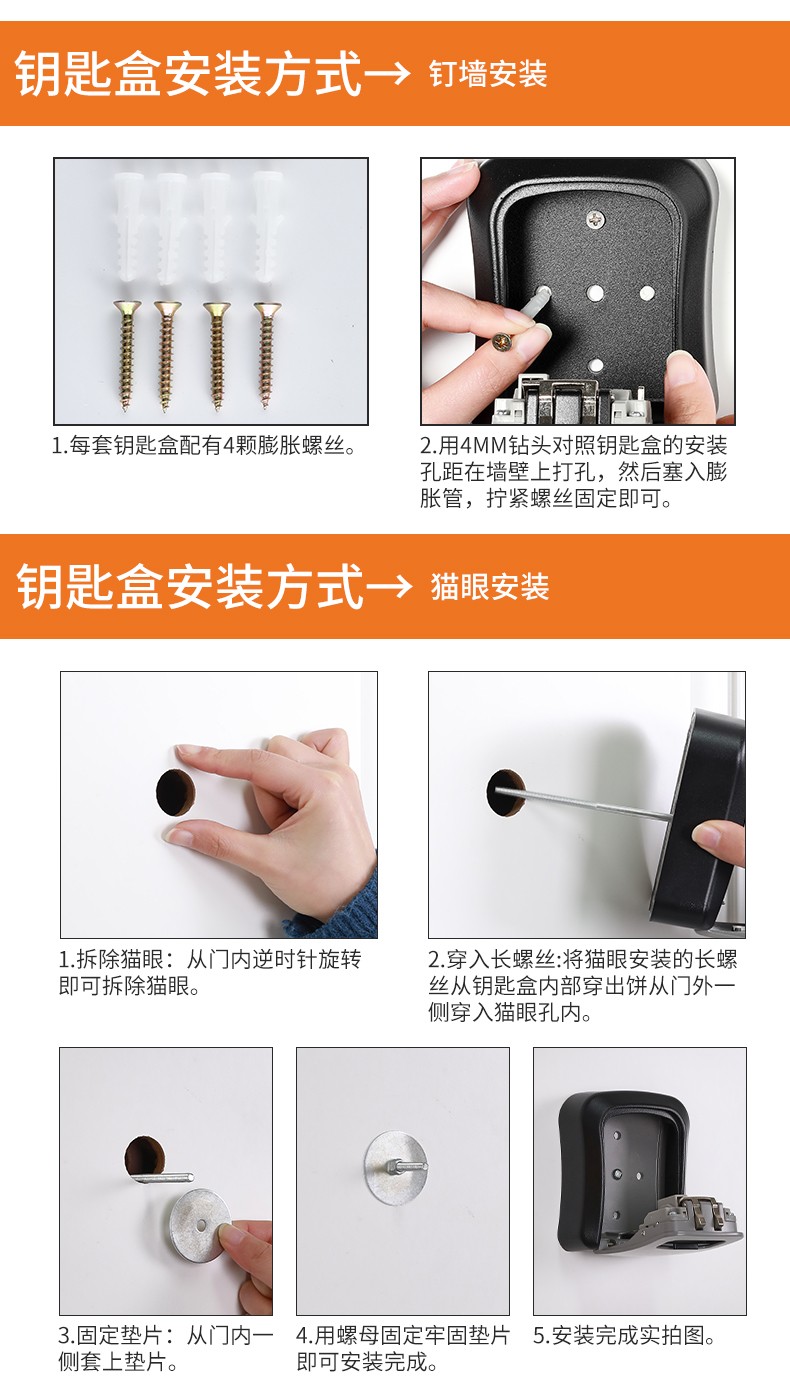 钥匙盒安装方式→ 钉墙安装

1.每套钥匙盒配有4颗膨胀螺丝。

2.用4MM钻头对照钥匙盒的安装孔距在墙壁上打孔，然后塞入膨胀管，拧紧螺丝固定即可。

钥匙盒安装方式→ 猫眼安装

1.拆除猫眼：从门内逆时针旋转即可拆除猫眼。

2.穿入长螺丝:将猫眼安装的长螺丝从钥匙盒内部穿出饼从门外一侧穿入猫眼孔内。

3.固定垫片：从门内一侧套上垫片。

4.用螺母固定牢固垫片即可安装完成。

5.安装完成实拍图。