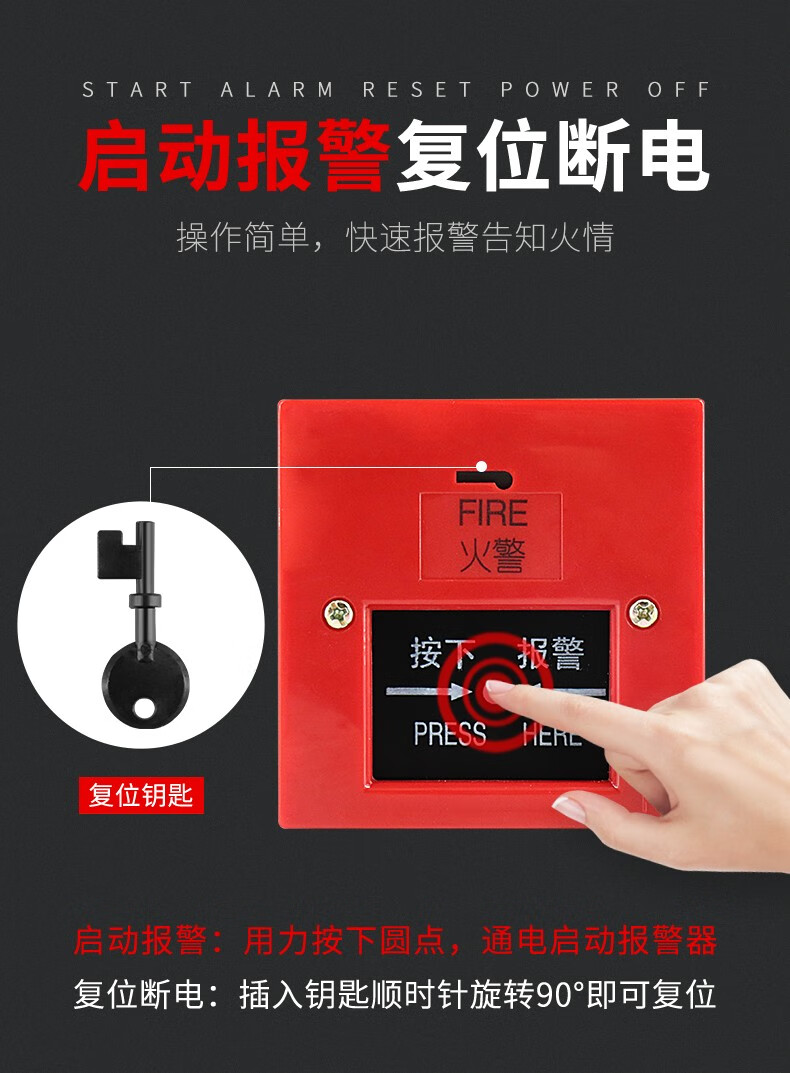 START ALARM RESET POWER OFF

启动报警复位断电

操作简单，快速报警告知火情

FIRE
火警

按下 报警
PRESS HERE

复位钥匙

启动报警：用力按下圆点，通电启动报警器
复位断电：插入钥匙顺时针旋转90°即可复位