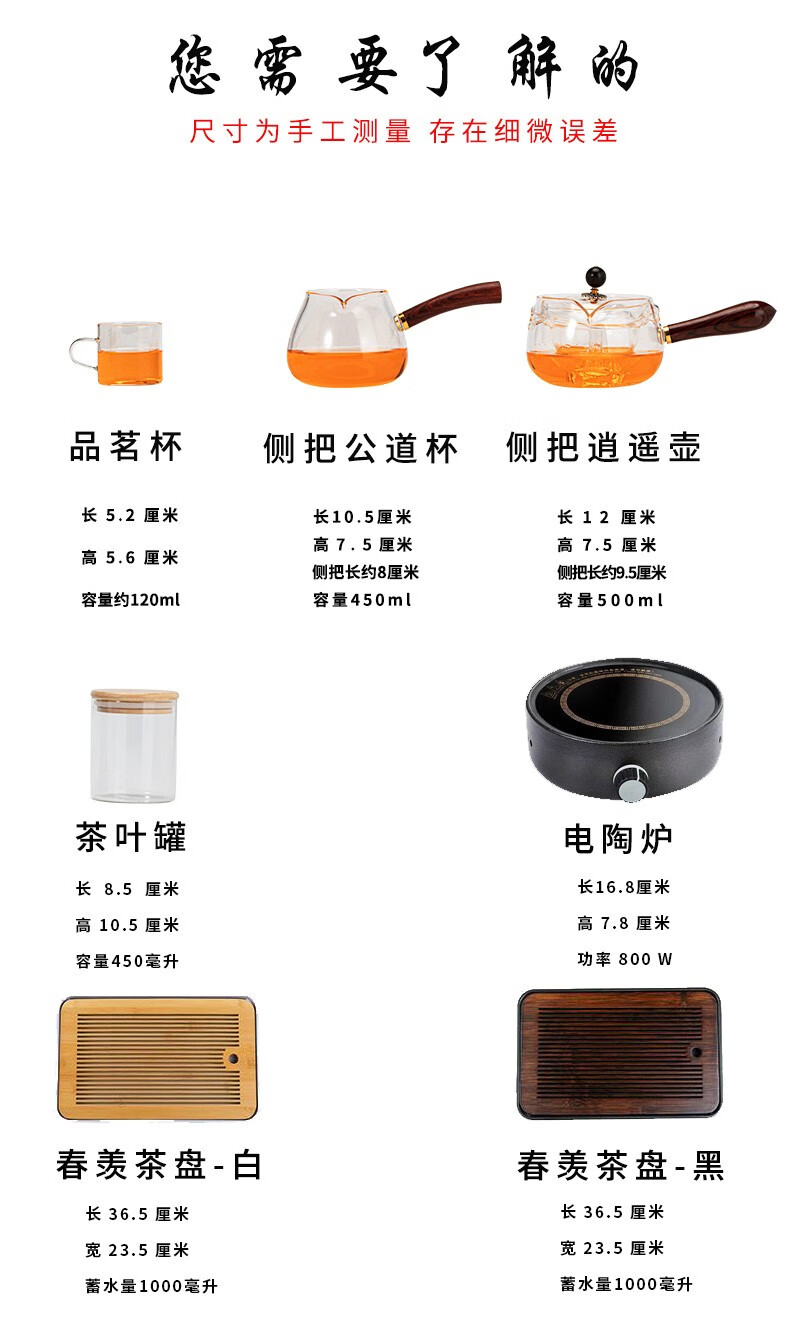 您需要了解的

尺寸为手工测量 存在细微误差

品茗杯

长 5.2 厘米

高 5.6 厘米

容量约120ml

侧把公道杯

长10.5厘米
高 7.5 厘米
侧把长约8厘米
容量450ml

侧把逍遥壶

长 12 厘米
高 7.5 厘米
侧把长约9.5厘米
容量500ml

茶叶罐

长 8.5 厘米

高 10.5 厘米

容量450毫升

电陶炉

长16.8厘米

高 7.8 厘米

功率 800 W

春羡茶盘-白

长 36.5 厘米

宽 23.5 厘米

蓄水量1000毫升

春羡茶盘-黑

长 36.5 厘米

宽 23.5 厘米

蓄水量1000毫升