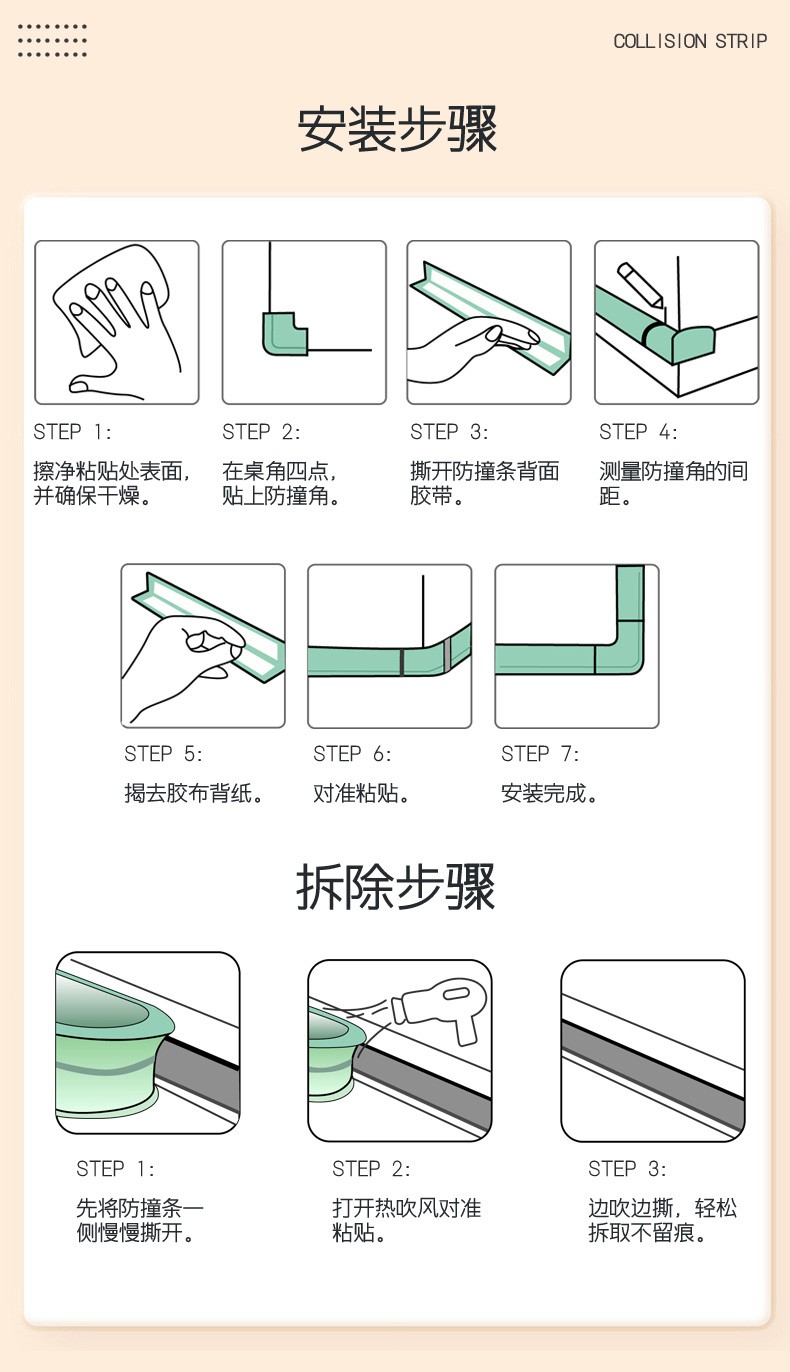 COLLISION STRIP

安装步骤

STEP 1:
擦净粘贴处表面，并确保干燥。

STEP 2:
在桌角四点，贴上防撞角。

STEP 3:
撕开防撞条背面胶带。

STEP 4:
测量防撞角的间距。

STEP 5:
揭去胶布背纸。

STEP 6:
对准粘贴。

STEP 7:
安装完成。

拆除步骤

STEP 1:
先将防撞条一侧慢慢撕开。

STEP 2:
打开热吹风对准粘贴。

STEP 3:
边吹边撕，轻松拆取不留痕。