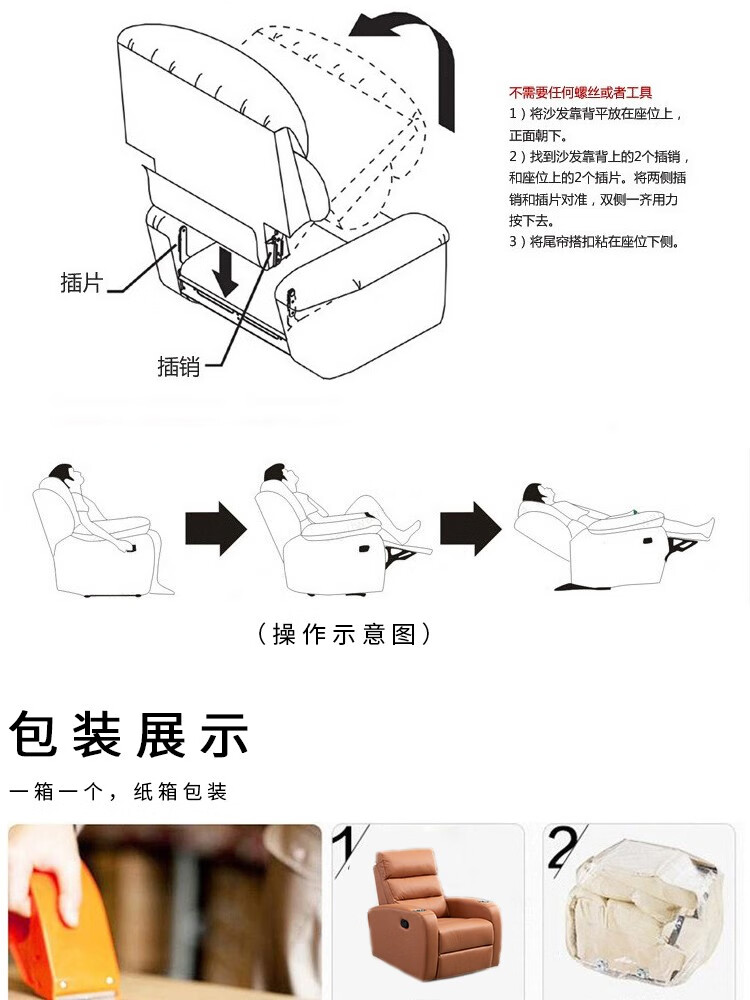 不需要任何螺丝或者工具
1）将沙发靠背平放在座位上，正面朝下。
2）找到沙发靠背上的2个插销，和座位上的2个插片。将两侧插销和插片对准，双侧一齐用力按下去。
3）将尾帘搭扣粘在座位下侧。

插片

插销

（操作示意图）

包装展示

一箱一个，纸箱包装

1

2