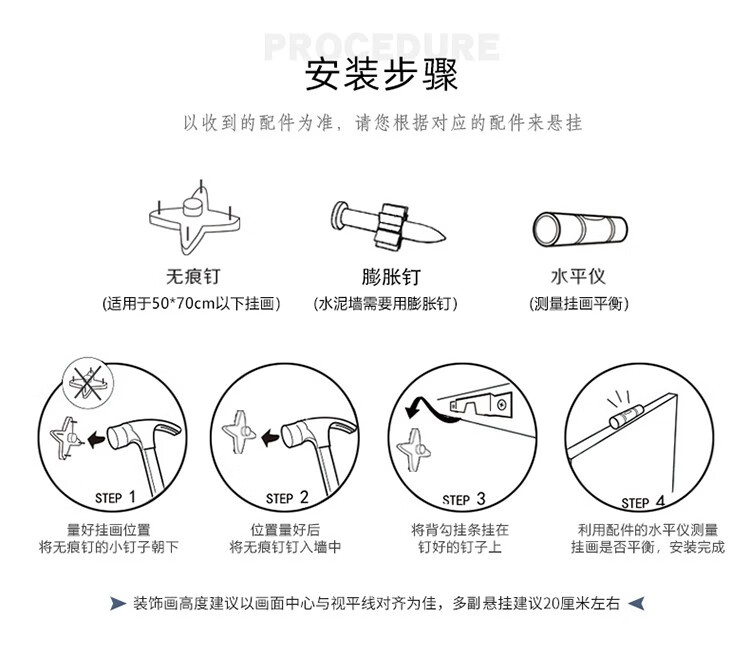 PROCEDURE
安装步骤

以收到的配件为准，请您根据对应的配件来悬挂

无痕钉
(适用于50*70cm以下挂画)

膨胀钉
(水泥墙需要用膨胀钉)

水平仪
(测量挂画平衡)

STEP 1
量好挂画位置
将无痕钉的小钉子朝下

STEP 2
位置量好后
将无痕钉钉入墙中

STEP 3
将背勾挂条挂在
钉好的钉子上

STEP 4
利用配件的水平仪测量
挂画是否平衡，安装完成

装饰画高度建议以画面中心与视平线对齐为佳，多副悬挂建议20厘米左右