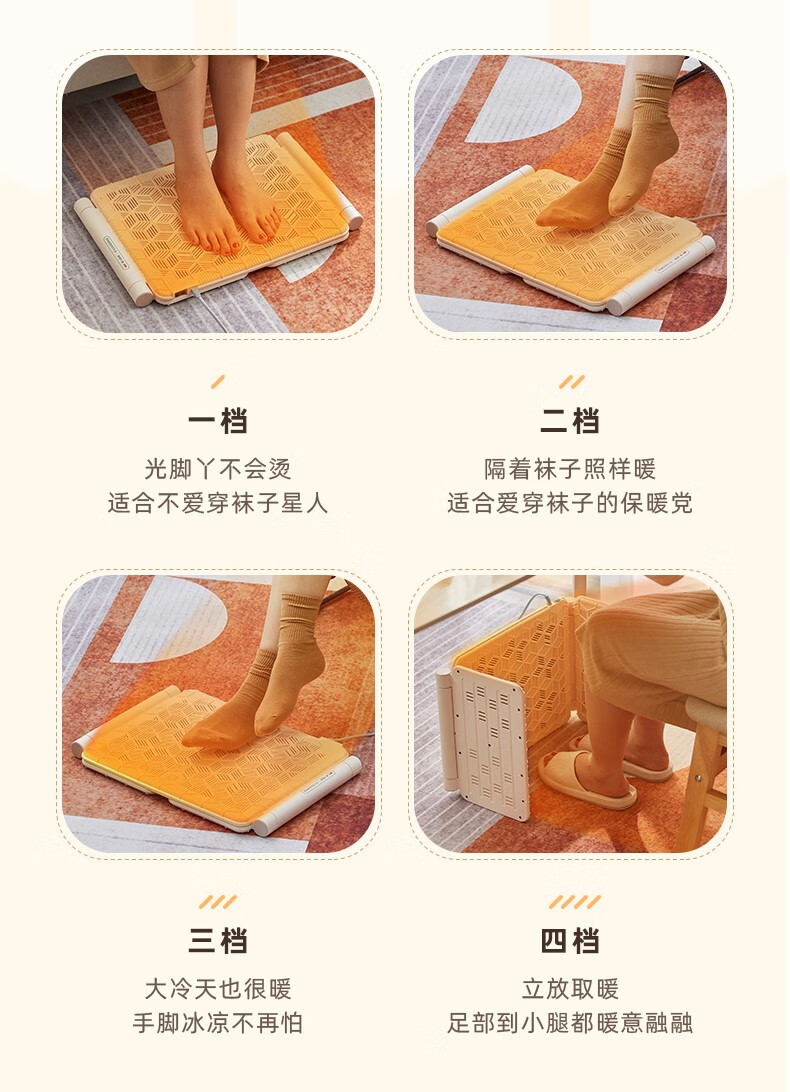 一档

光脚丫不会烫
适合不爱穿袜子星人

二档

隔着袜子照样暖
适合爱穿袜子的保暖党

三档

大冷天也很暖
手脚冰凉不再怕

四档

立放取暖
足部到小腿都暖意融融