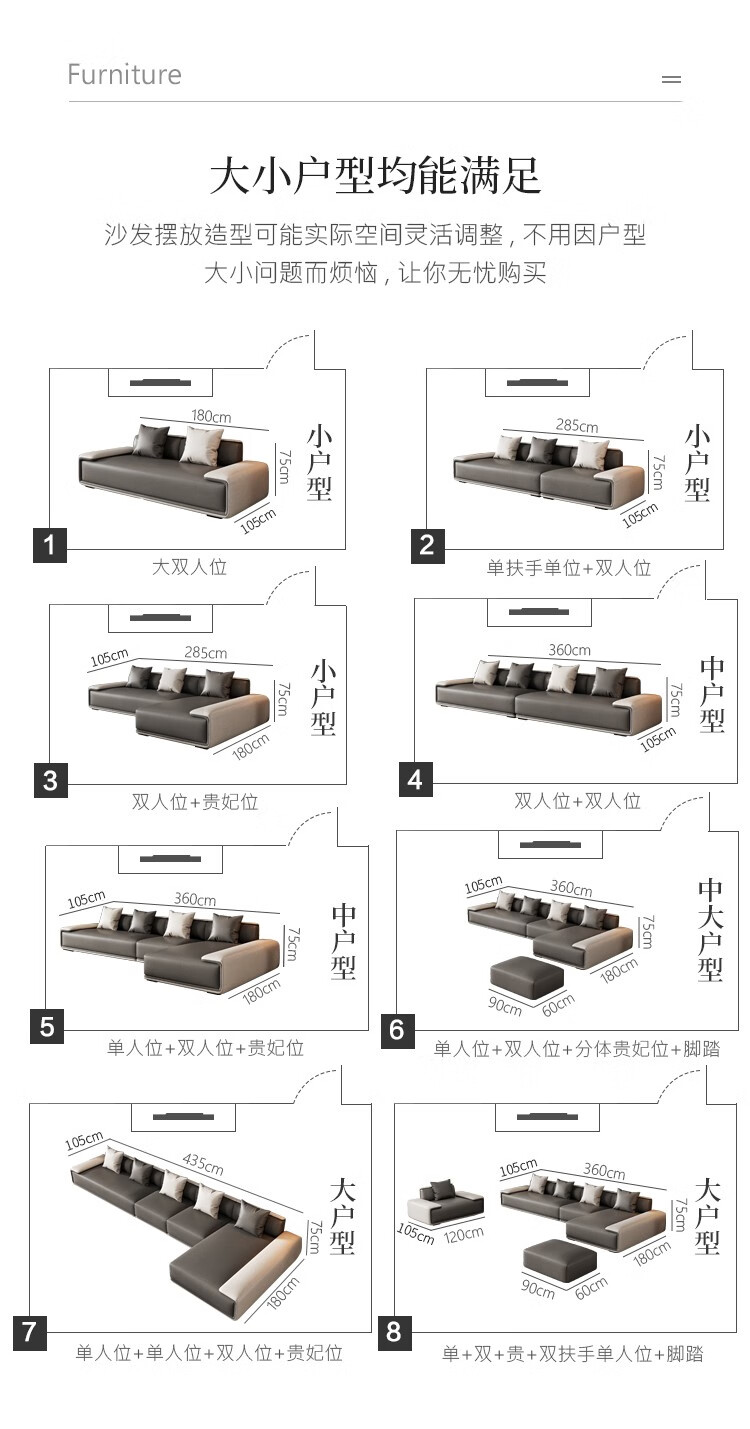 Furniture

大小户型均能满足

沙发摆放造型可能实际空间灵活调整，不用因户型大小问题而烦恼，让你无忧购买

180cm
75cm
105cm
小户型
1
大双人位

285cm
75cm
105cm
小户型
2
单扶手单位+双人位

105cm
285cm
75cm
180cm
小户型
3
双人位+贵妃位

360cm
75cm
105cm
中户型
4
双人位+双人位

105cm
360cm
75cm
180cm
中户型
5
单人位+双人位+贵妃位

105cm
360cm
75cm
180cm
90cm
60cm
中大户型
6
单人位+双人位+分体贵妃位+脚踏

105cm
435cm
75cm
180cm
大户型
7
单人位+单人位+双人位+贵妃位

105cm
120cm
105cm
360cm
75cm
180cm
90cm
60cm
大户型
8
单+双+贵+双扶手单人位+脚踏