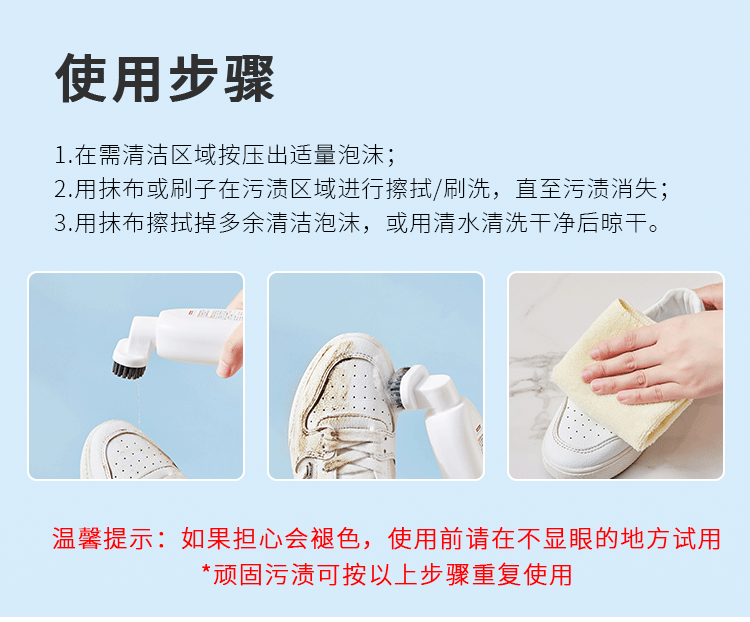 使用步骤

1.在需清洁区域按压出适量泡沫；
2.用抹布或刷子在污渍区域进行擦拭/刷洗，直至污渍消失；
3.用抹布擦拭掉多余清洁泡沫，或用清水清洗干净后晾干。

温馨提示：如果担心会褪色，使用前请在不显眼的地方试用
*顽固污渍可按以上步骤重复使用