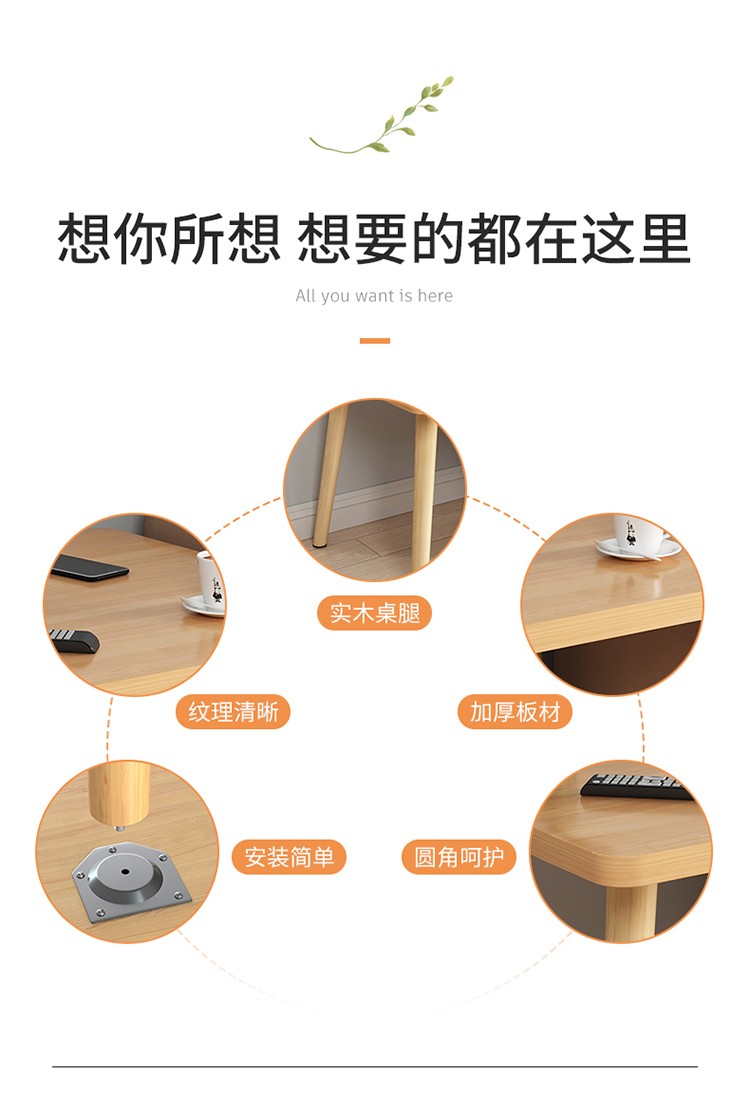 想你所想 想要的都在这里

All you want is here

实木桌腿

纹理清晰

加厚板材

安装简单

圆角呵护