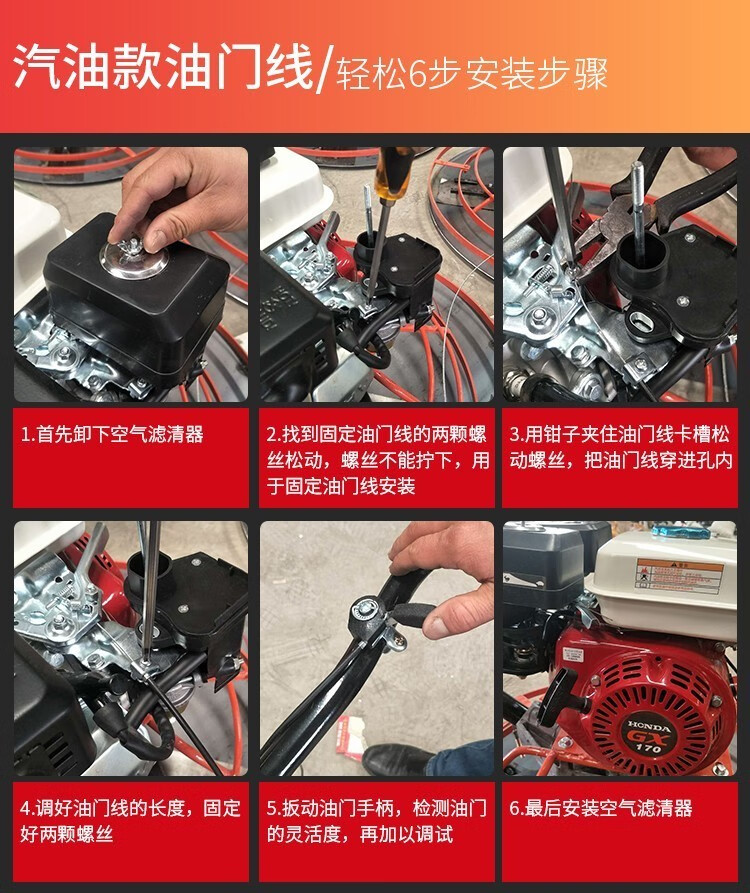 汽油款油门线/轻松6步安装步骤

1.首先卸下空气滤清器

2.找到固定油门线的两颗螺丝松动，螺丝不能拧下，用于固定油门线安装

3.用钳子夹住油门线卡槽松动螺丝，把油门线穿进孔内

4.调好油门线的长度，固定好两颗螺丝

5.扳动油门手柄，检测油门的灵活度，再加以调试

6.最后安装空气滤清器

HONDA
GX
170