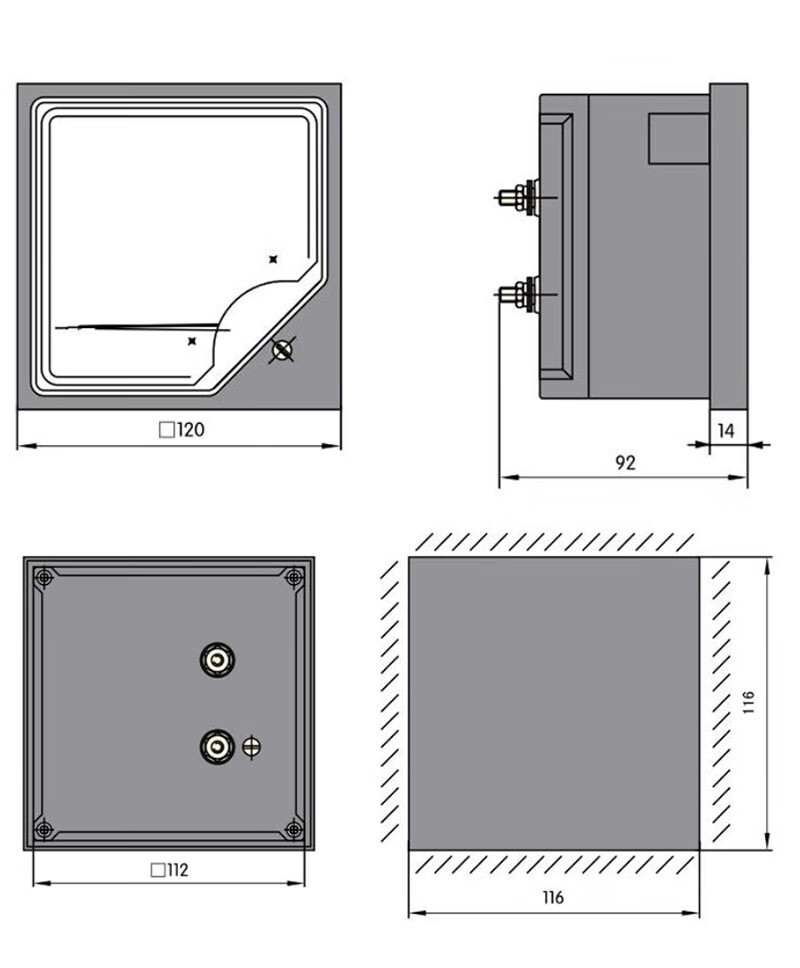 □120

14

92

□112

116

116