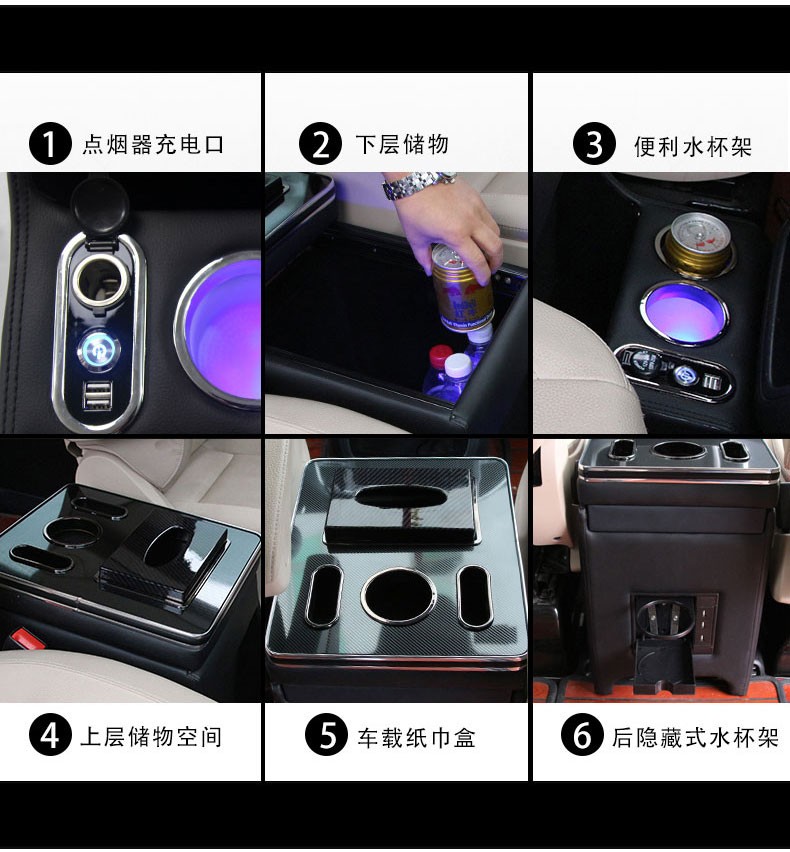 1 点烟器充电口

2 下层储物

3 便利水杯架

4 上层储物空间

5 车载纸巾盒

6 后隐藏式水杯架