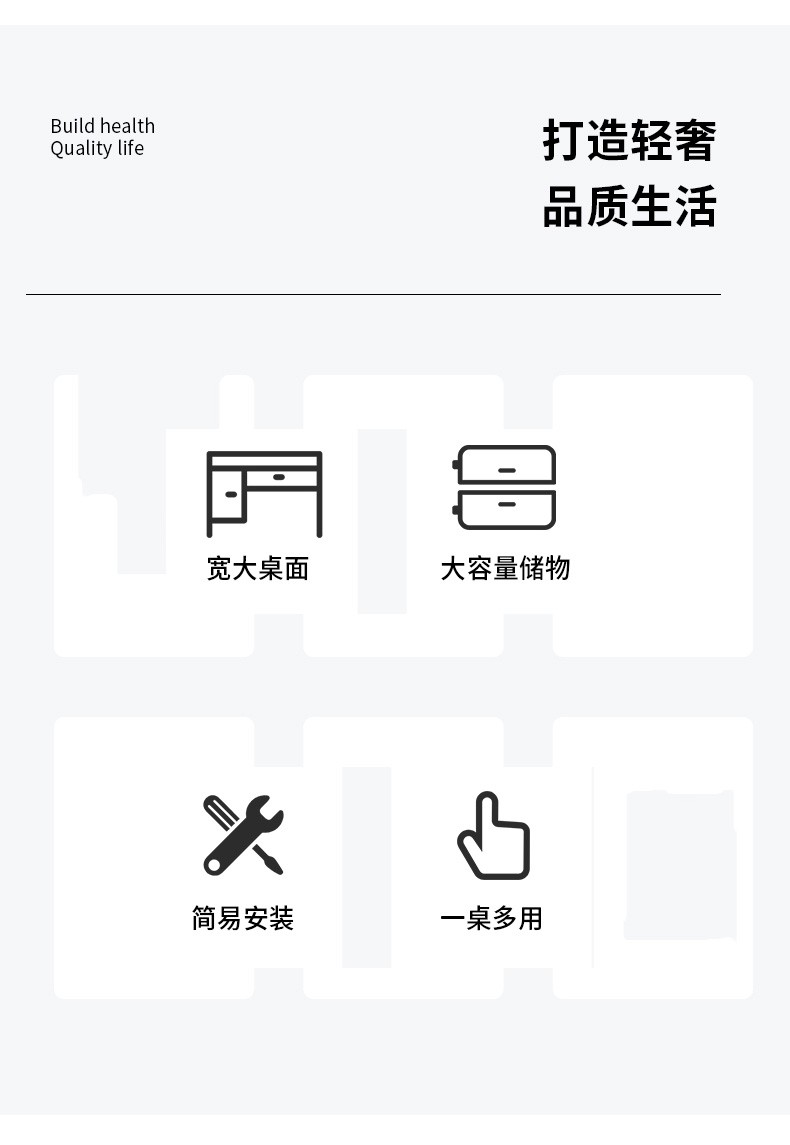 Build health
Quality life

打造轻奢
品质生活

宽大桌面

大容量储物

简易安装

一桌多用