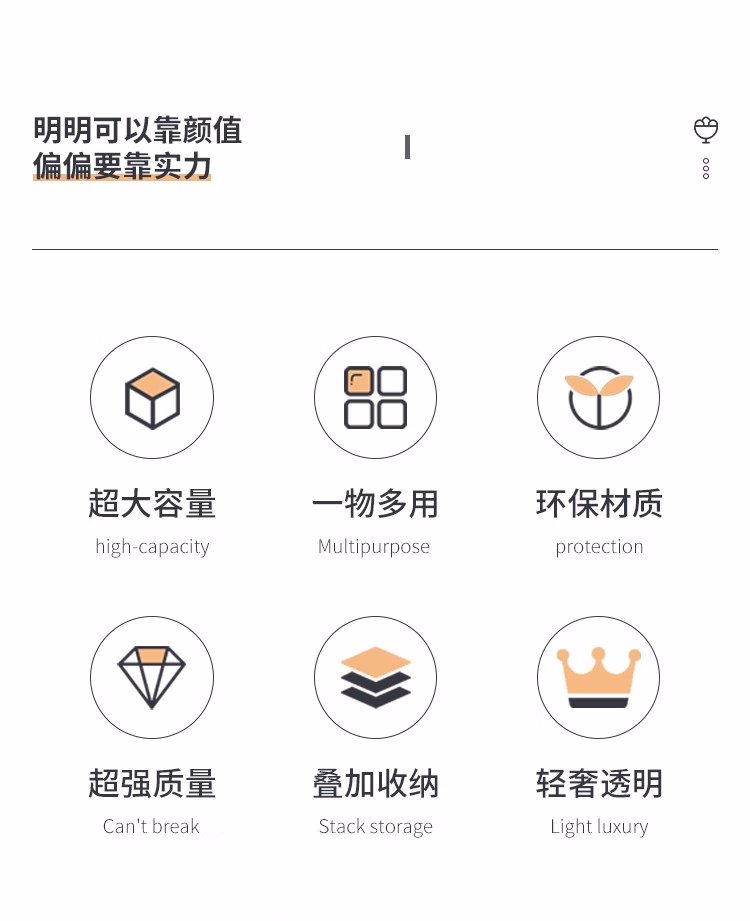 明明可以靠颜值
偏偏要靠实力

超大容量
high-capacity

一物多用
Multipurpose

环保材质
protection

超强质量
Can't break

叠加收纳
Stack storage

轻奢透明
Light luxury