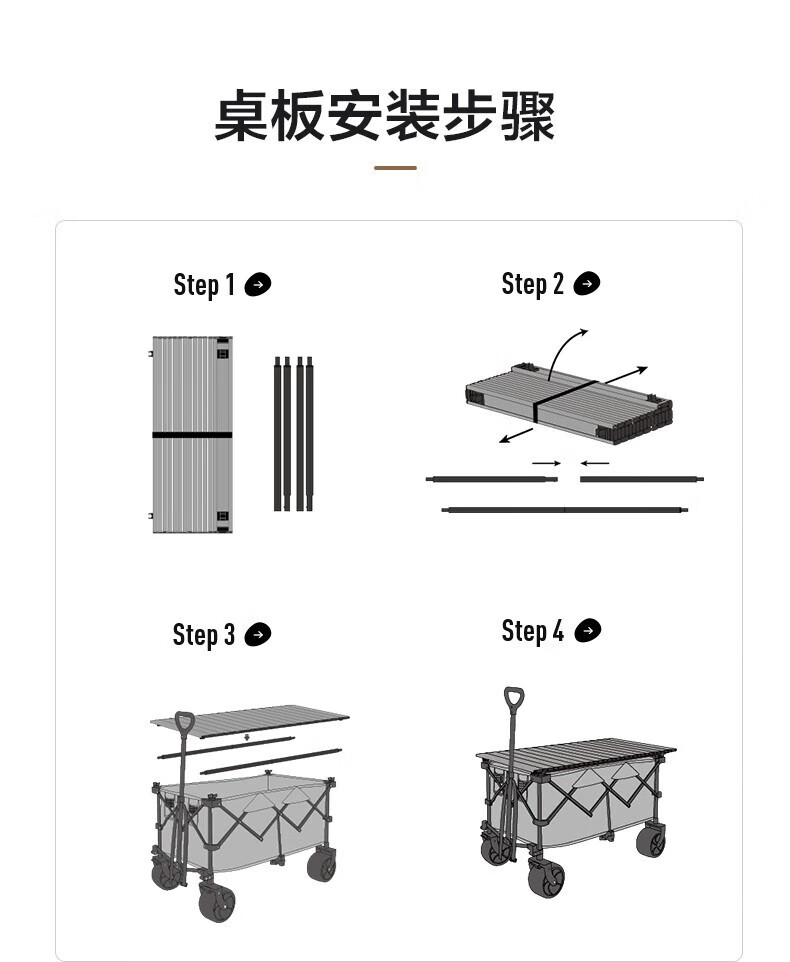 桌板安装步骤

Step 1

Step 2

Step 3

Step 4