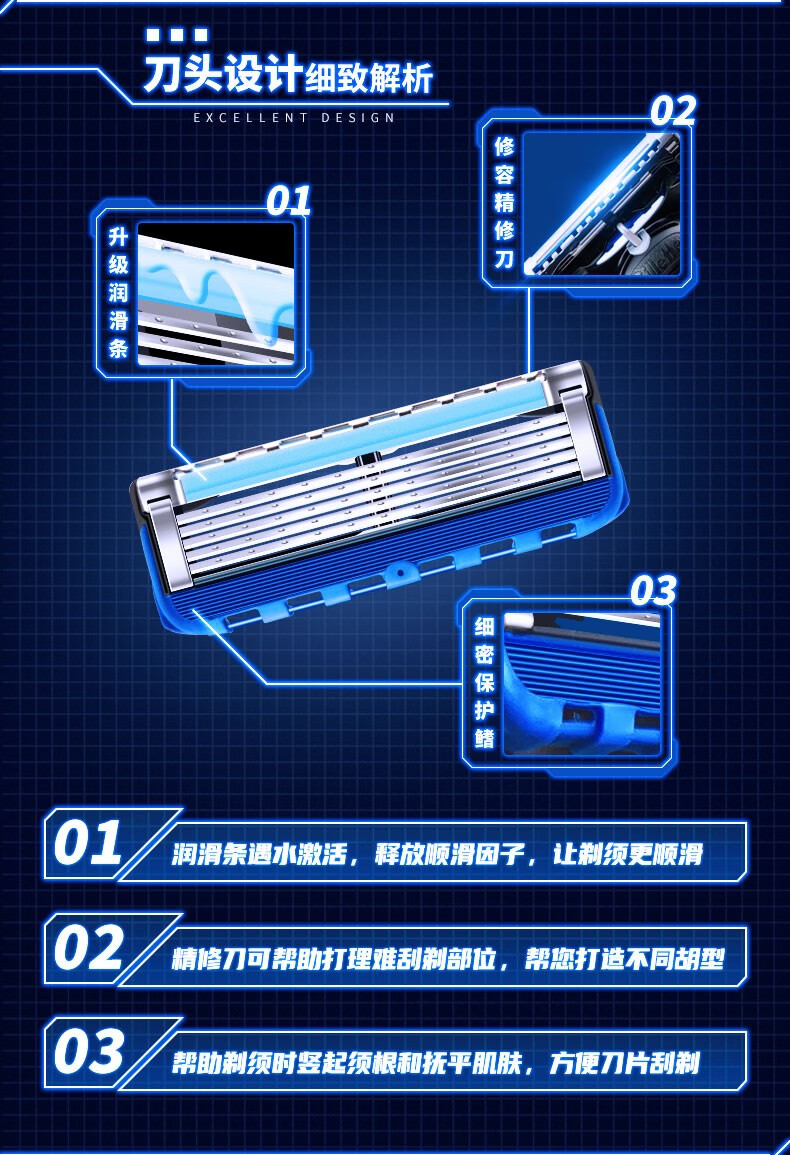 刀头设计细致解析

EXCELLENT DESIGN

01
升级润滑条

02
修容精修刀

03
细密保护鳍

01 润滑条遇水激活，释放顺滑因子，让剃须更顺滑

02 精修刀可帮助打理难刮剃部位，帮您打造不同胡型

03 帮助剃须时竖起须根和抚平肌肤，方便刀片刮剃