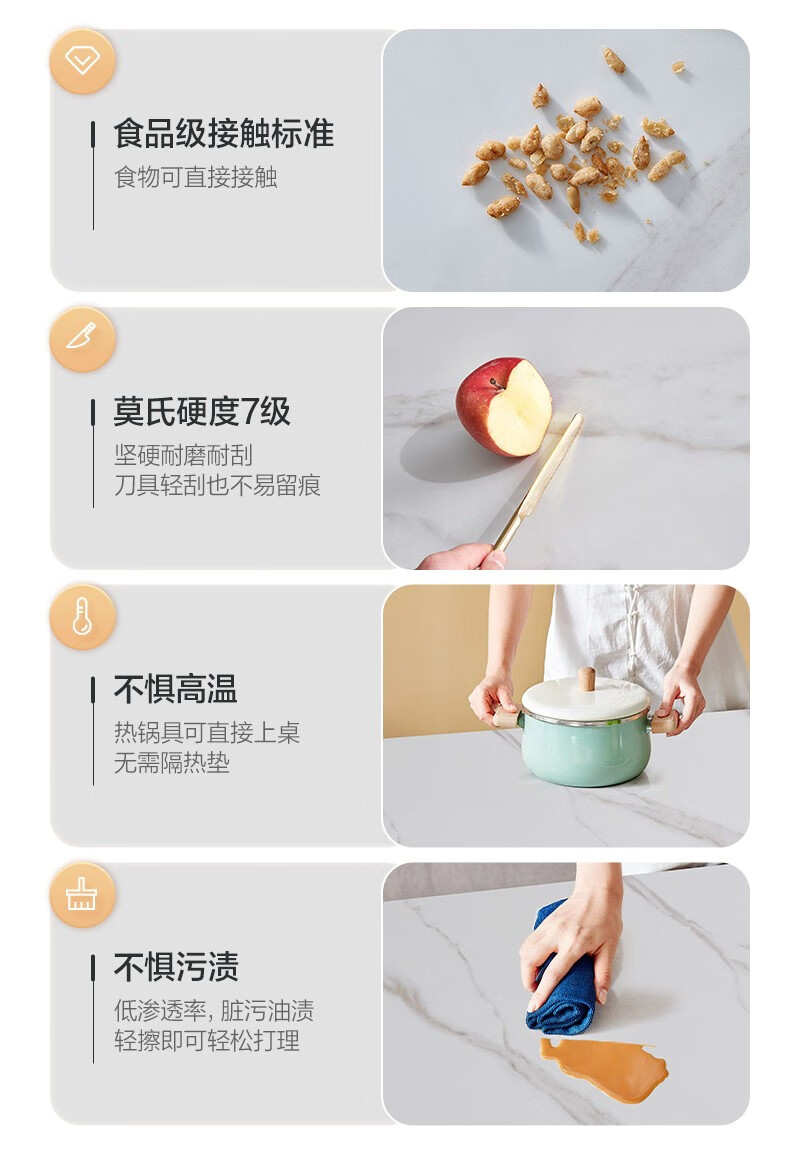 食品级接触标准
食物可直接接触

莫氏硬度7级
坚硬耐磨耐刮
刀具轻刮也不易留痕

不惧高温
热锅具可直接上桌
无需隔热垫

不惧污渍
低渗透率，脏污油渍
轻擦即可轻松打理