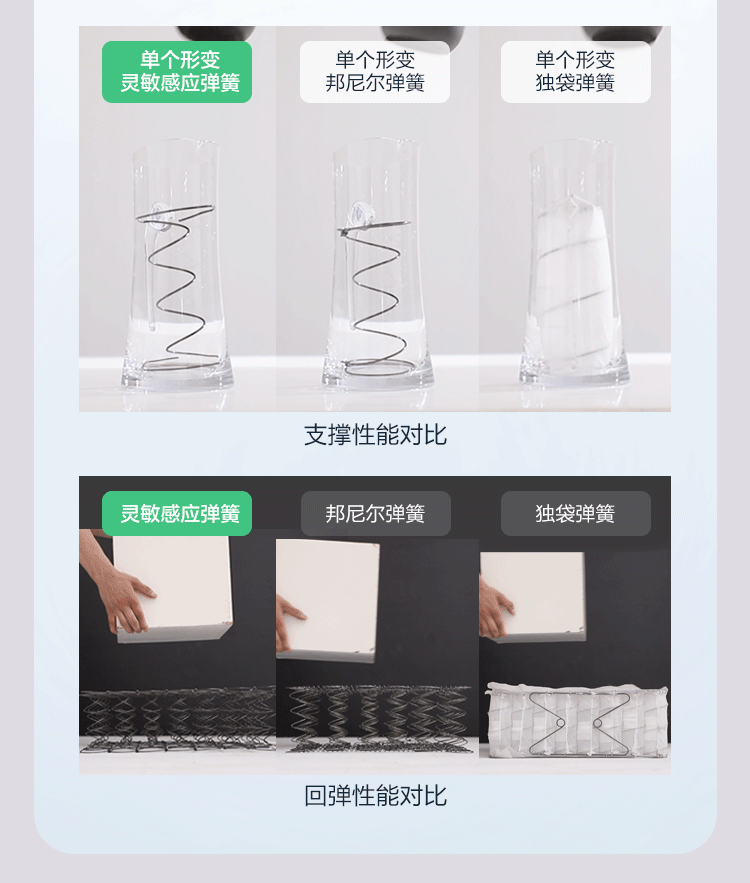 单个形变
灵敏感应弹簧

单个形变
邦尼尔弹簧

单个形变
独袋弹簧

支撑性能对比

灵敏感应弹簧

邦尼尔弹簧

独袋弹簧

回弹性能对比