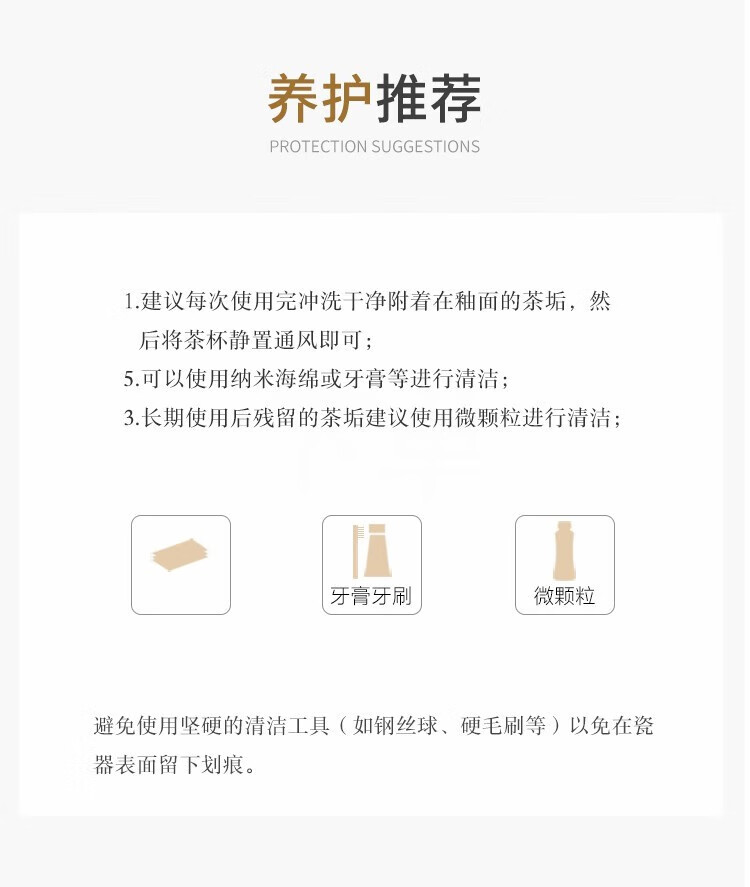 养护推荐
PROTECTION SUGGESTIONS

1.建议每次使用完冲洗干净附着在釉面的茶垢，然后将茶杯静置通风即可；
5.可以使用纳米海绵或牙膏等进行清洁；
3.长期使用后残留的茶垢建议使用微颗粒进行清洁；

牙膏牙刷

微颗粒

避免使用坚硬的清洁工具（如钢丝球、硬毛刷等）以免在瓷器表面留下划痕。