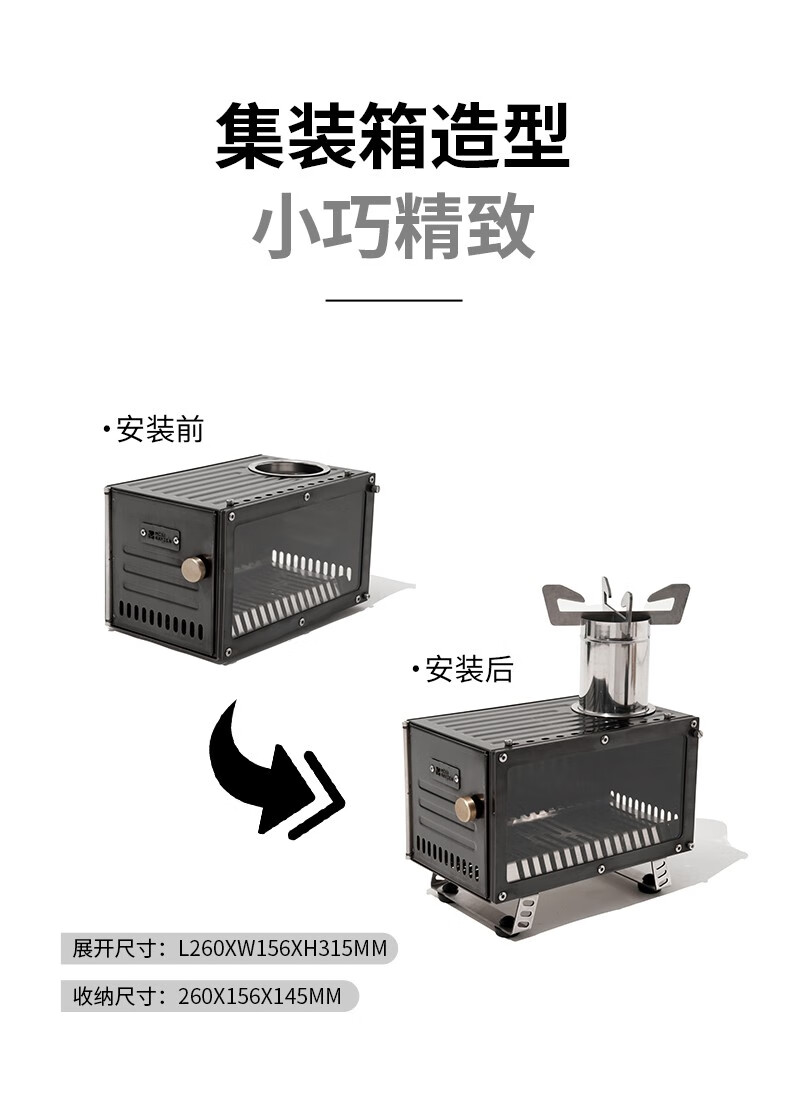 集装箱造型
小巧精致

·安装前

·安装后

展开尺寸：L260XW156XH315MM

收纳尺寸：260X156X145MM