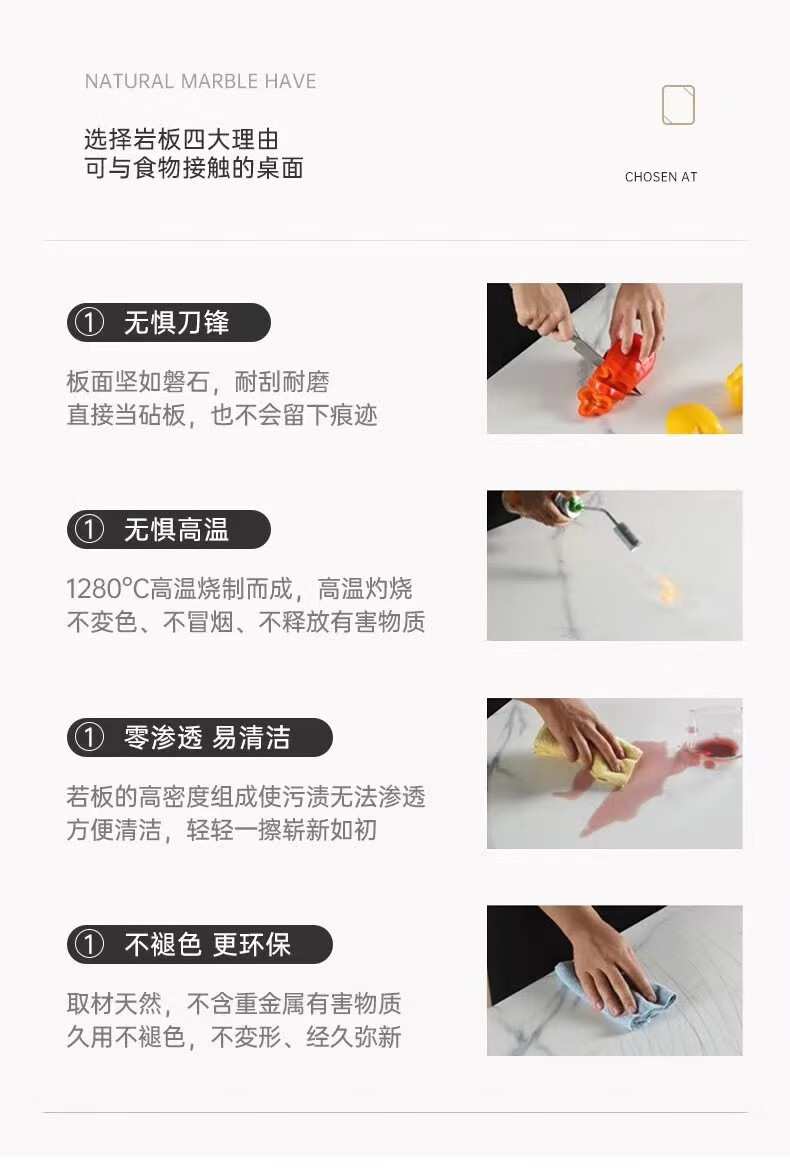 NATURAL MARBLE HAVE

选择岩板四大理由
可与食物接触的桌面

CHOSEN AT

① 无惧刀锋

板面坚如磐石，耐刮耐磨
直接当砧板，也不会留下痕迹

① 无惧高温

1280°C高温烧制而成，高温灼烧
不变色、不冒烟、不释放有害物质

① 零渗透 易清洁

若板的高密度组成使污渍无法渗透
方便清洁，轻轻一擦崭新如初

① 不褪色 更环保

取材天然，不含重金属有害物质
久用不褪色，不变形、经久弥新