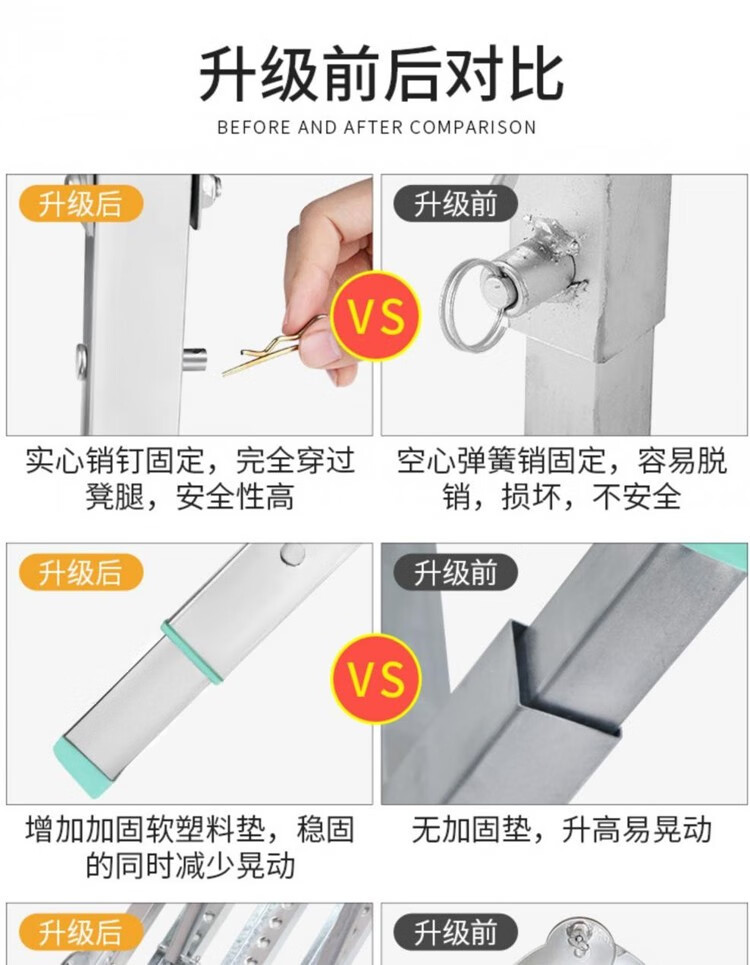 升级前后对比

BEFORE AND AFTER COMPARISON

升级后

VS

升级前

实心销钉固定，完全穿过凳腿，安全性高

空心弹簧销固定，容易脱销，损坏，不安全

升级后

VS

升级前

增加加固软塑料垫，稳固的同时减少晃动

无加固垫，升高易晃动

升级后

升级前