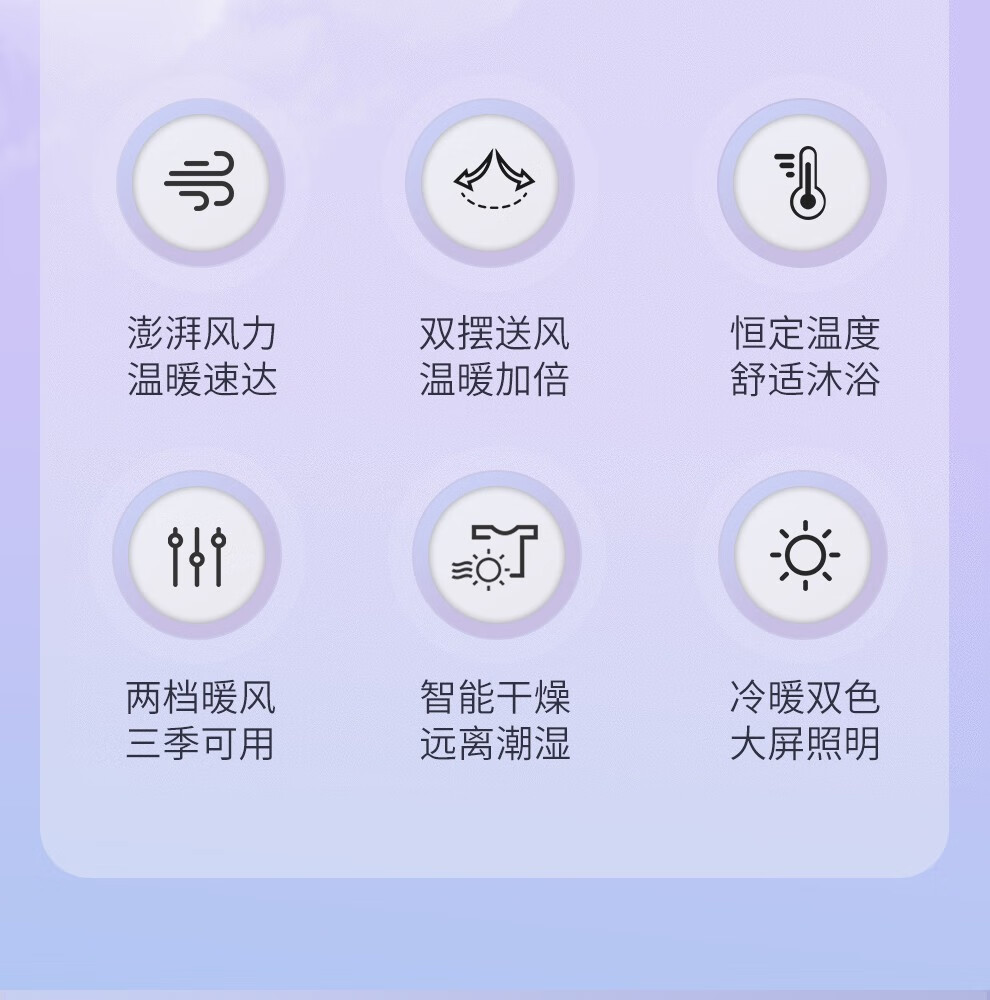 澎湃风力
温暖速达

双摆送风
温暖加倍

恒定温度
舒适沐浴

两档暖风
三季可用

智能干燥
远离潮湿

冷暖双色
大屏照明