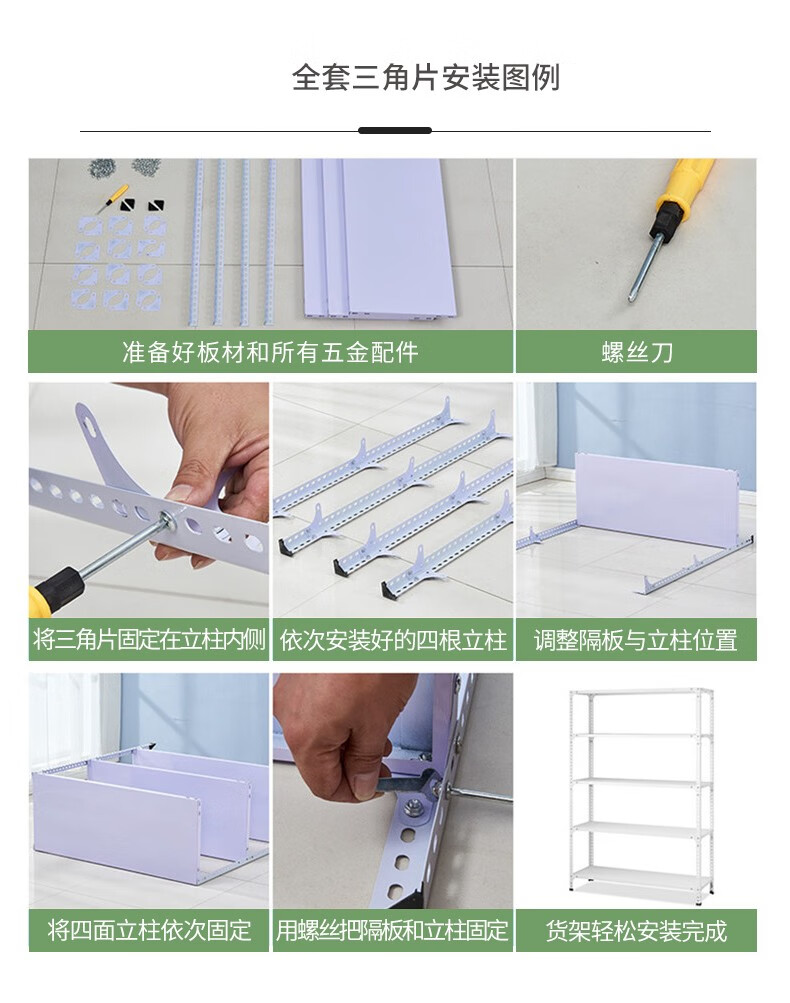 全套三角片安装图例

准备好板材和所有五金配件

螺丝刀

将三角片固定在立柱内侧

依次安装好的四根立柱

调整隔板与立柱位置

将四面立柱依次固定

用螺丝把隔板和立柱固定

货架轻松安装完成