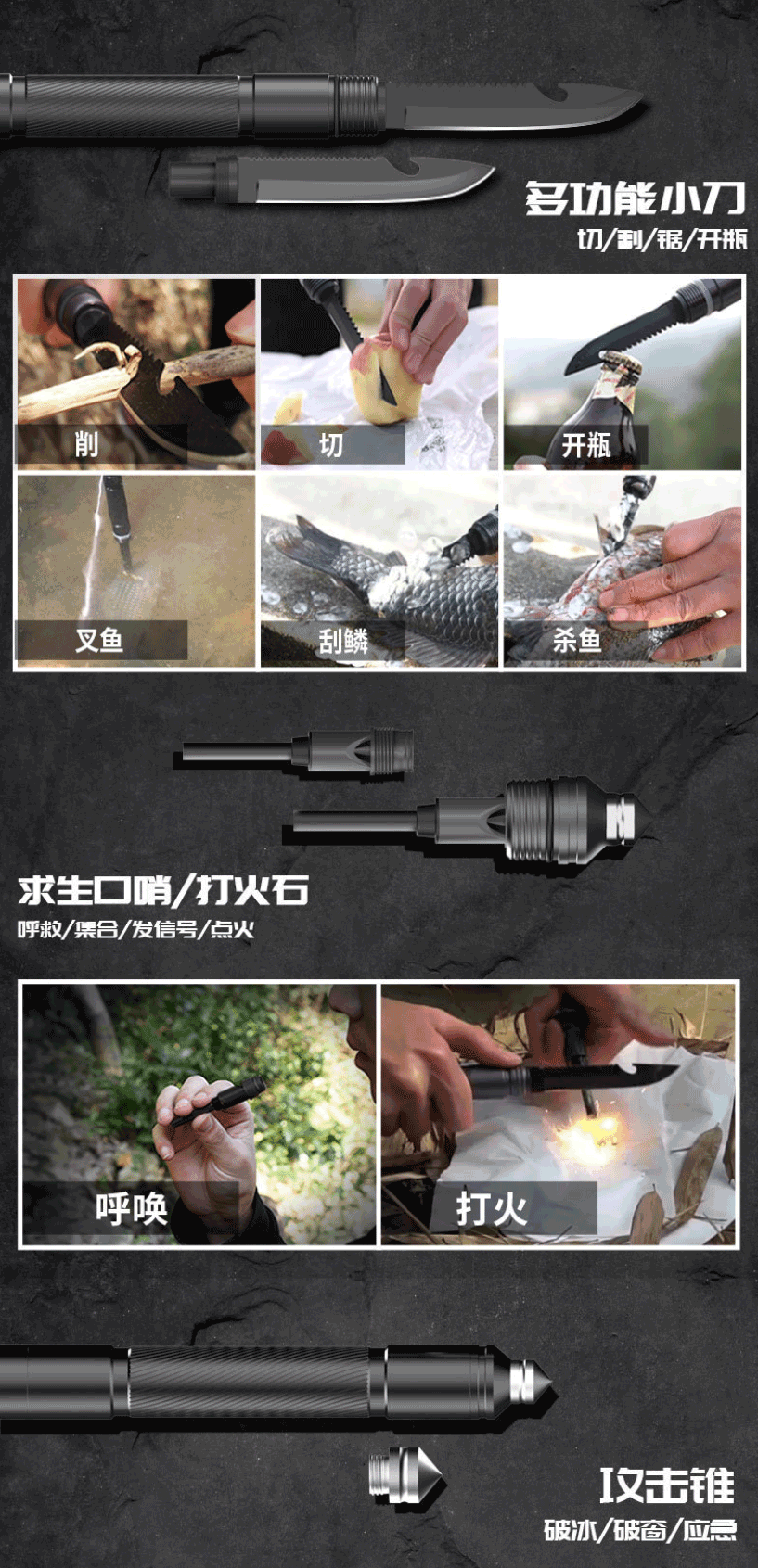 多功能小刀
切/割/锯/开瓶

削

切

开瓶

叉鱼

刮鳞

杀鱼

求生口哨/打火石
呼救/集合/发信号/点火

呼唤

打火

攻击锥
破冰/破窗/应急