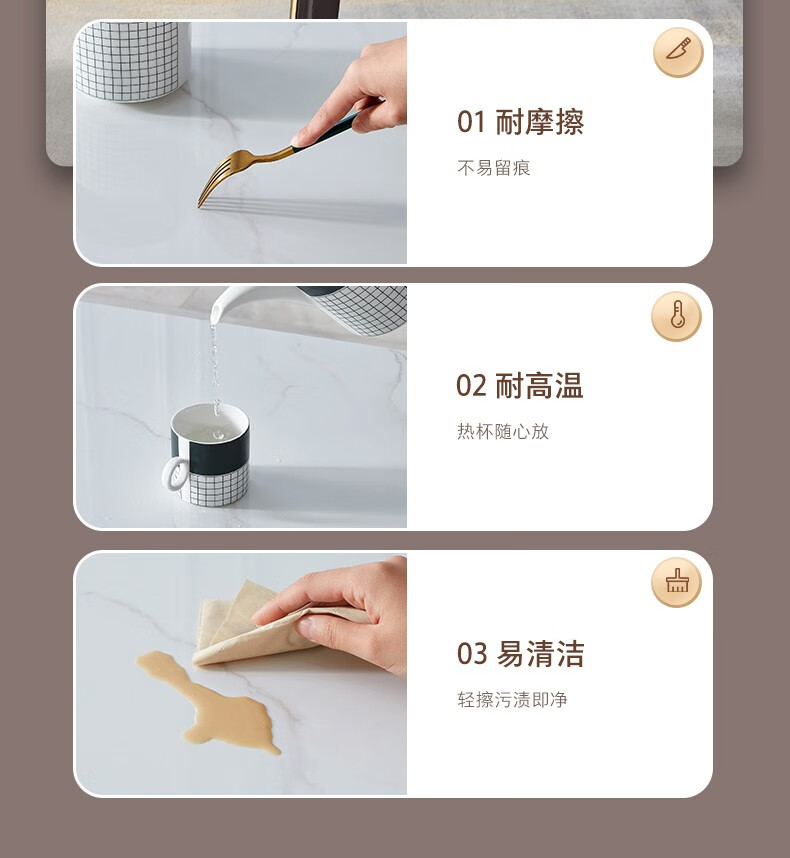 01 耐摩擦

不易留痕

02 耐高温

热杯随心放

03 易清洁

轻擦污渍即净