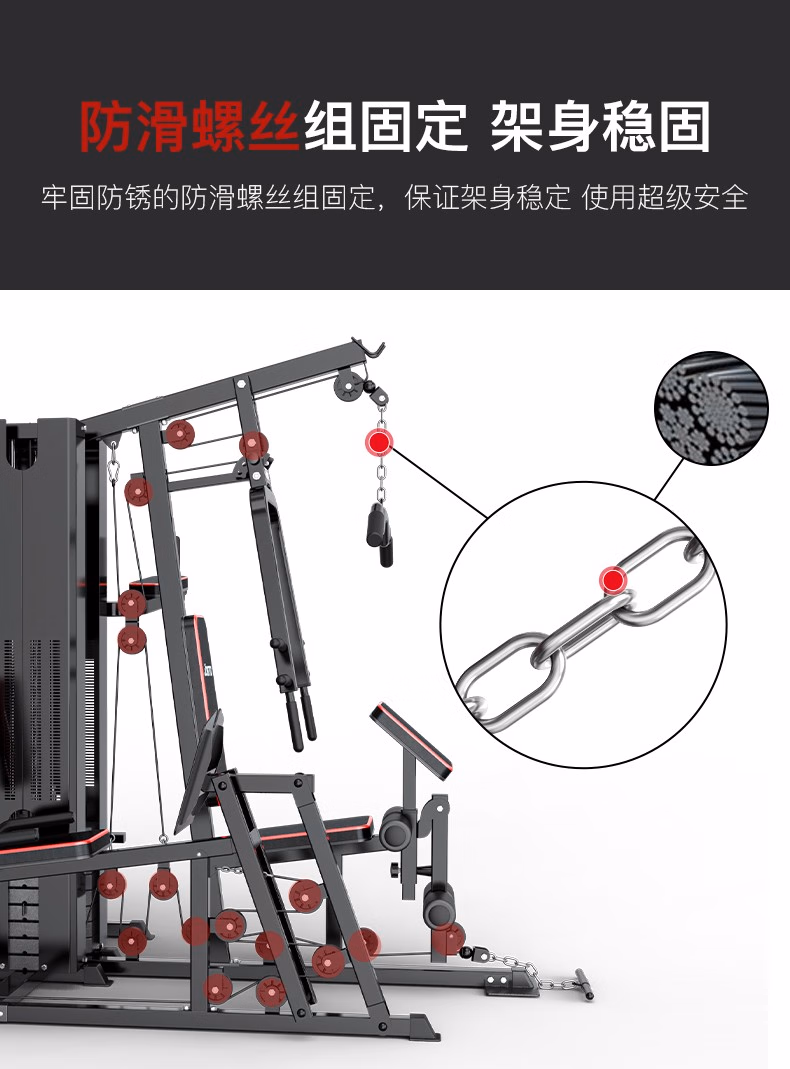 防滑螺丝组固定 架身稳固

牢固防锈的防滑螺丝组固定，保证架身稳定 使用超级安全