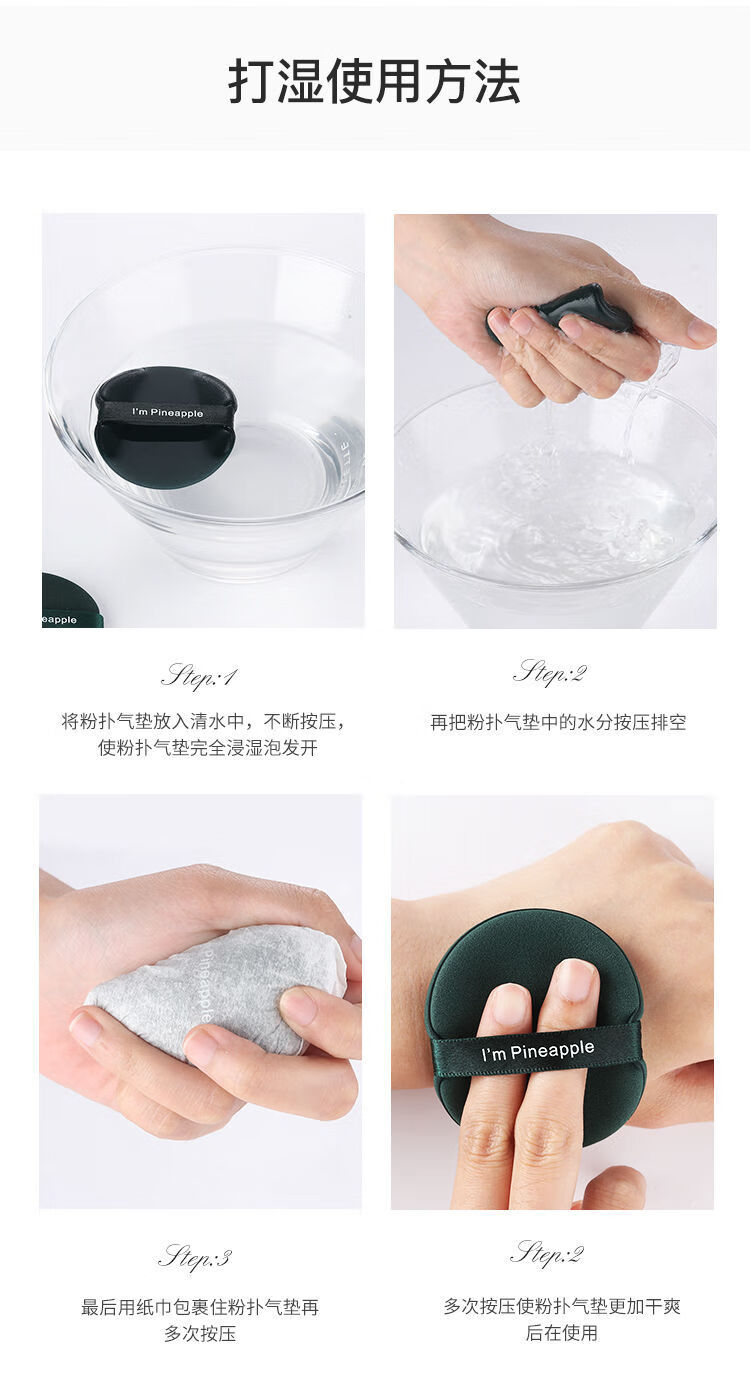 打湿使用方法

I'm Pineapple

eapple

Step:1
将粉扑气垫放入清水中，不断按压，使粉扑气垫完全浸湿泡发开

Step:2
再把粉扑气垫中的水分按压排空

Pineapple

I'm Pineapple

Step:3
最后用纸巾包裹住粉扑气垫再多次按压

Step:2
多次按压使粉扑气垫更加干爽后在使用