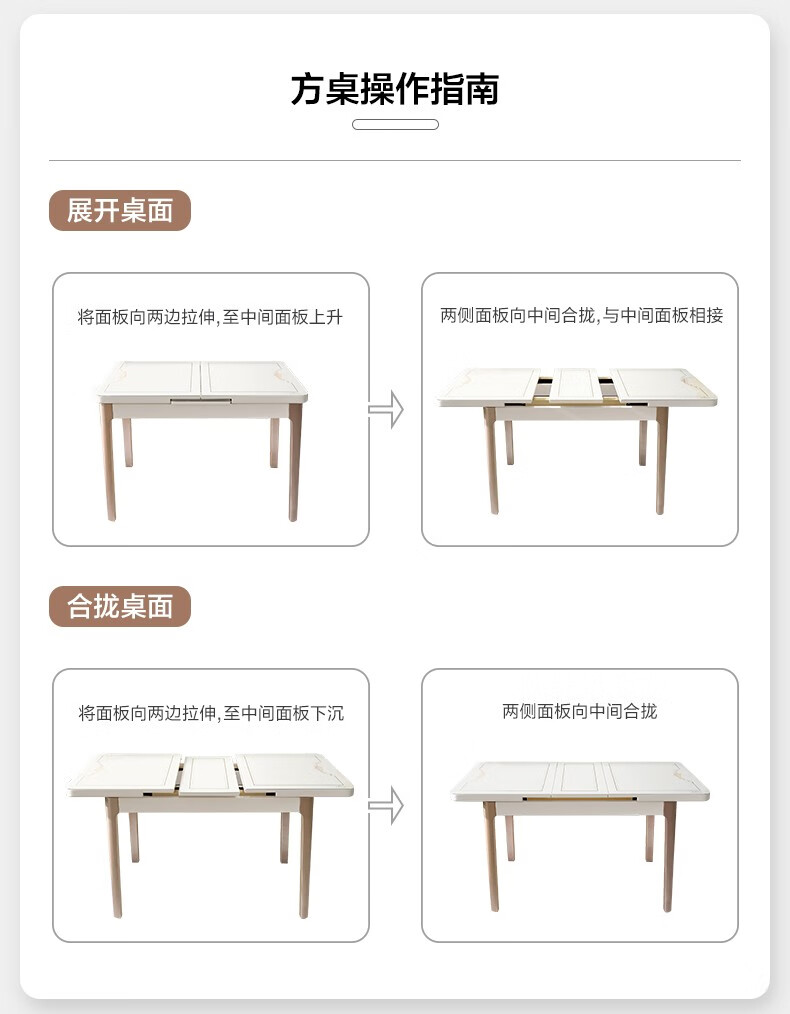 方桌操作指南

展开桌面

将面板向两边拉伸,至中间面板上升

两侧面板向中间合拢,与中间面板相接

合拢桌面

将面板向两边拉伸,至中间面板下沉

两侧面板向中间合拢