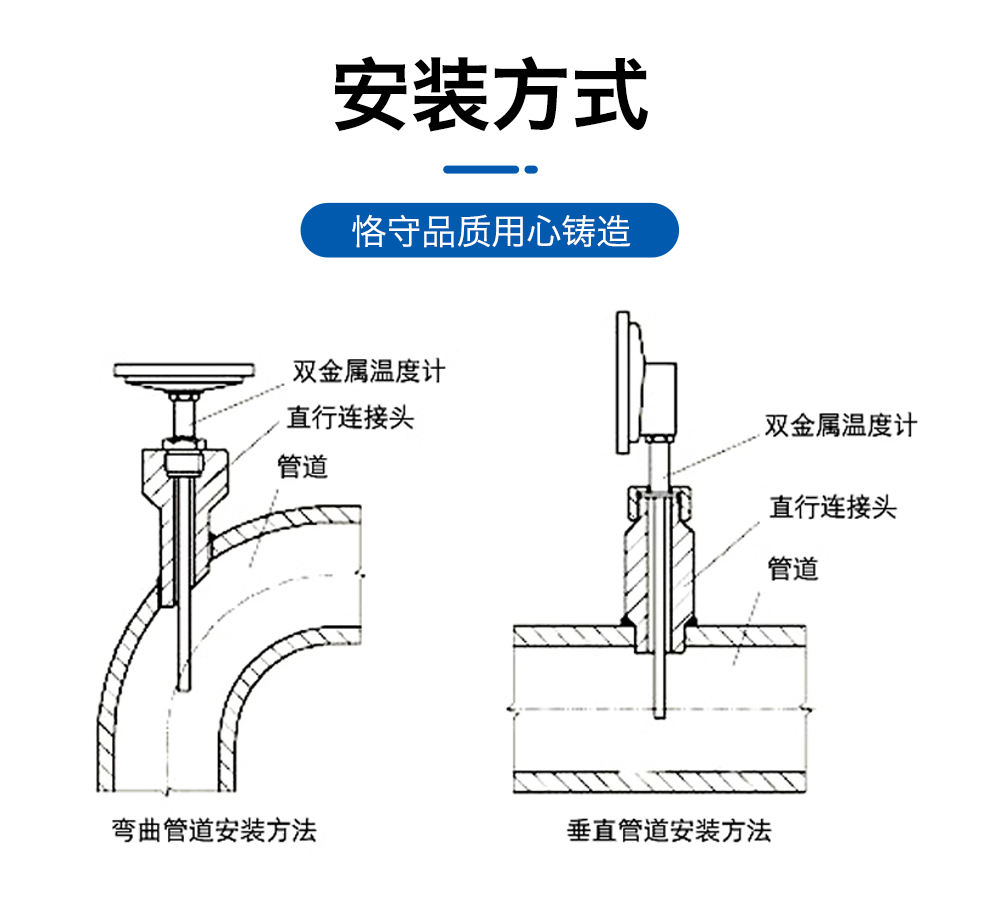 安装方式

恪守品质用心铸造

双金属温度计
直行连接头
管道

弯曲管道安装方法

双金属温度计
直行连接头
管道

垂直管道安装方法