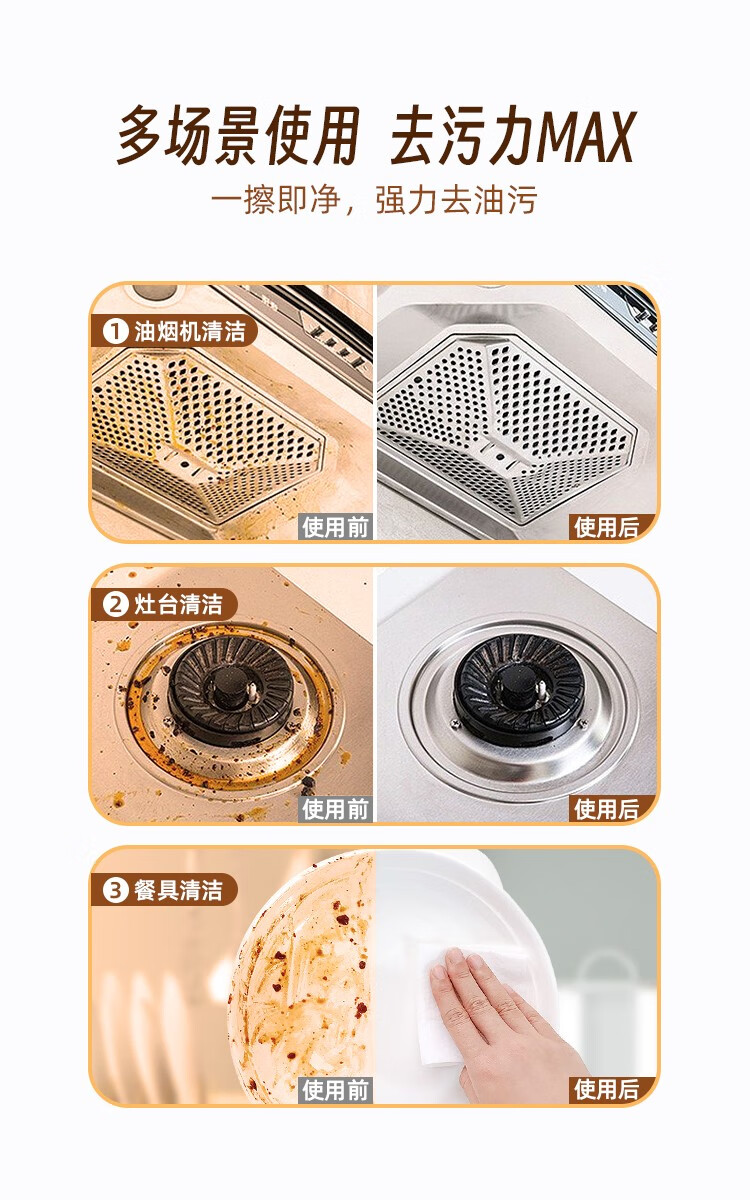 多场景使用 去污力MAX

一擦即净，强力去油污

1 油烟机清洁

使用前

使用后

2 灶台清洁

使用前

使用后

3 餐具清洁

使用前

使用后