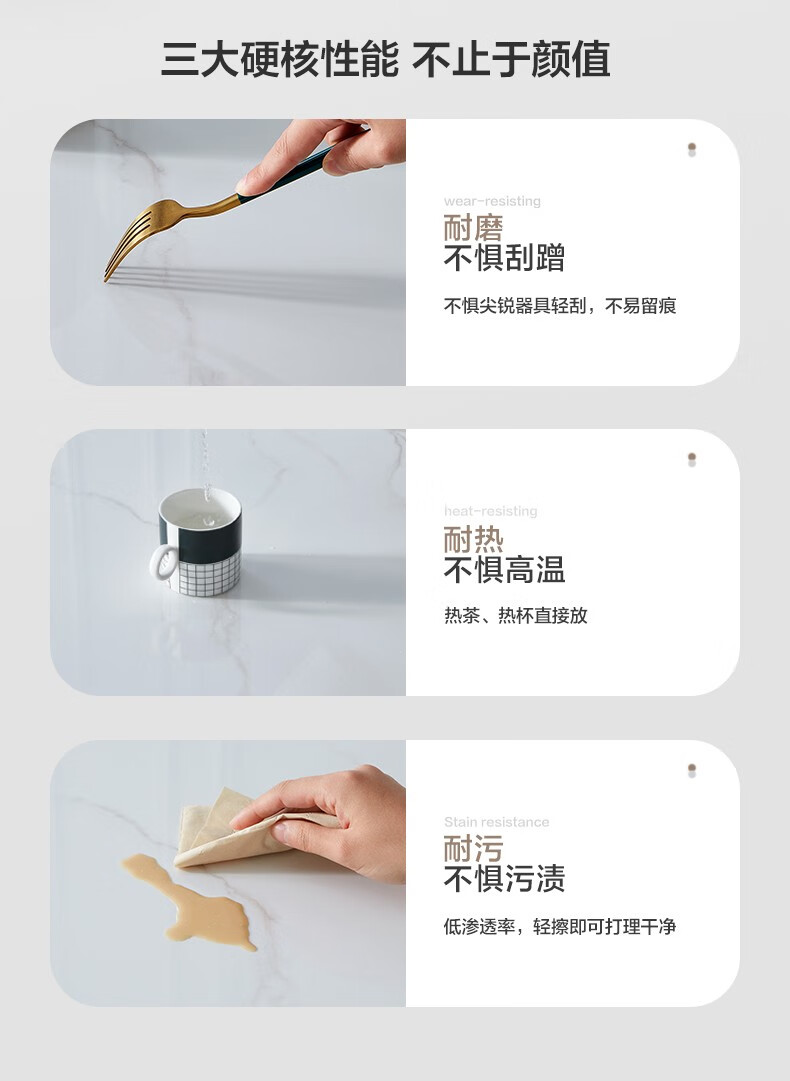 三大硬核性能 不止于颜值

wear-resisting
耐磨
不惧刮蹭
不惧尖锐器具轻刮，不易留痕

heat-resisting
耐热
不惧高温
热茶、热杯直接放

Stain resistance
耐污
不惧污渍
低渗透率，轻擦即可打理干净